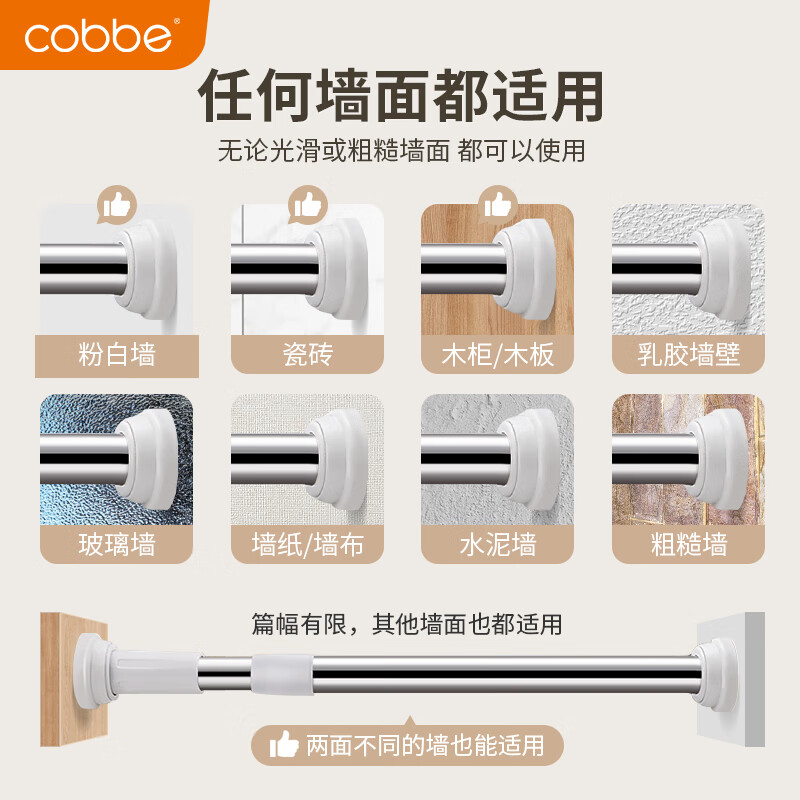 cobbe®

任何墙面都适用

无论光滑或粗糙墙面 都可以使用

粉白墙

瓷砖

木柜/木板

乳胶墙壁

玻璃墙

墙纸/墙布

水泥墙

粗糙墙

篇幅有限，其他墙面也都适用

两面不同的墙也能适用