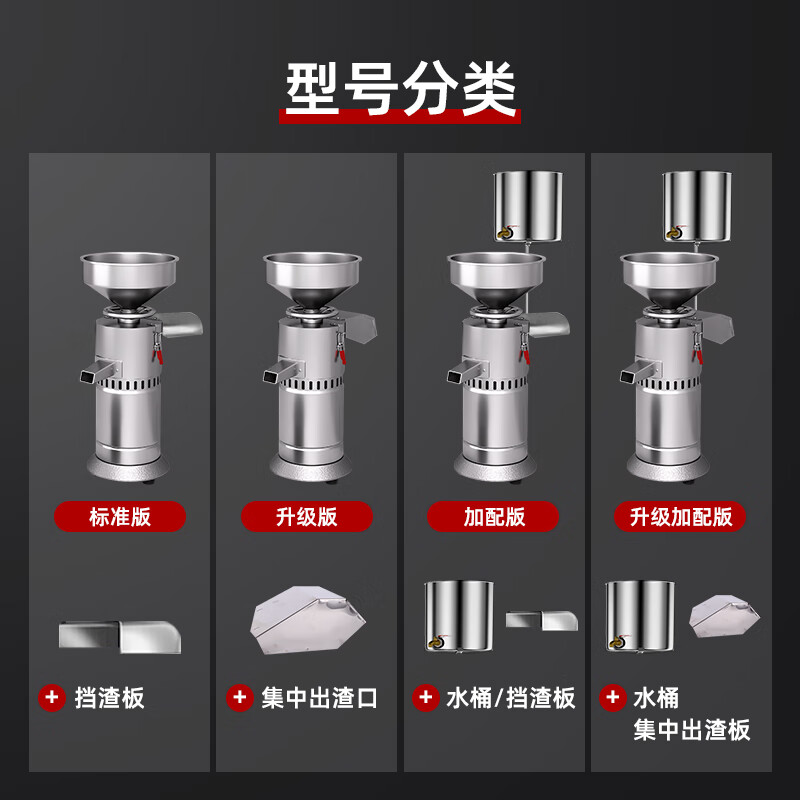 型号分类

标准版

+ 挡渣板

升级版

+ 集中出渣口

加配版

+ 水桶/挡渣板

升级加配版

+ 水桶 集中出渣板