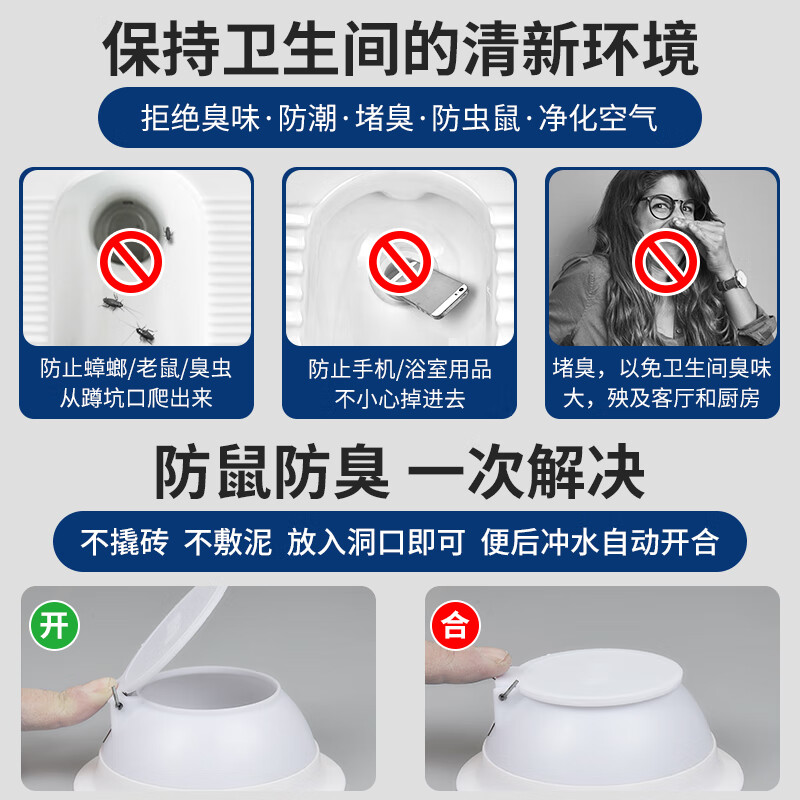 保持卫生间的清新环境

拒绝臭味·防潮·堵臭·防虫鼠·净化空气

防止蟑螂/老鼠/臭虫从蹲坑口爬出来

防止手机/浴室用品不小心掉进去

堵臭，以免卫生间臭味大，殃及客厅和厨房

防鼠防臭 一次解决

不撬砖 不敷泥 放入洞口即可 便后冲水自动开合

开

合