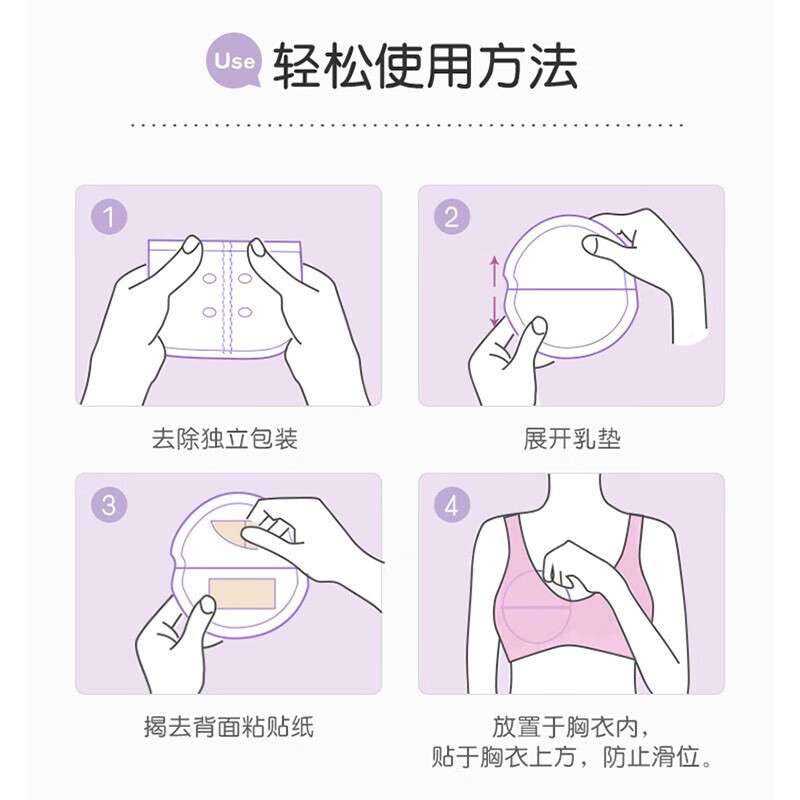 Use 轻松使用方法

1

去除独立包装

2

展开乳垫

3

揭去背面粘贴纸

4

放置于胸衣内，
贴于胸衣上方，防止滑位。