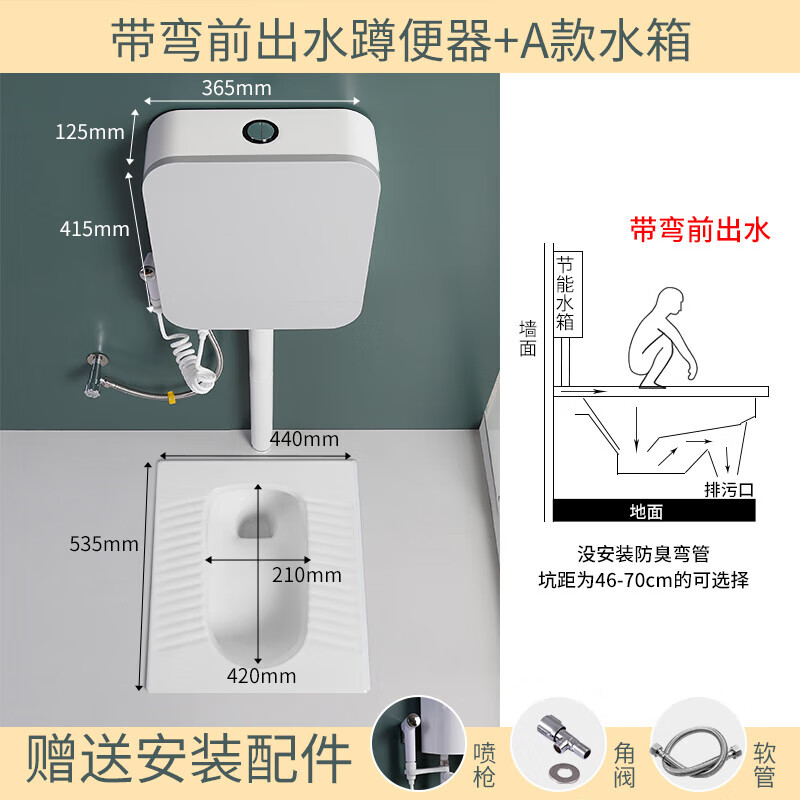 带弯前出水蹲便器+A款水箱

365mm
125mm
415mm
440mm
535mm
210mm
420mm

带弯前出水
节能水箱
墙面
排污口
地面
没安装防臭弯管
坑距为46-70cm的可选择

赠送安装配件
喷枪
角阀
软管