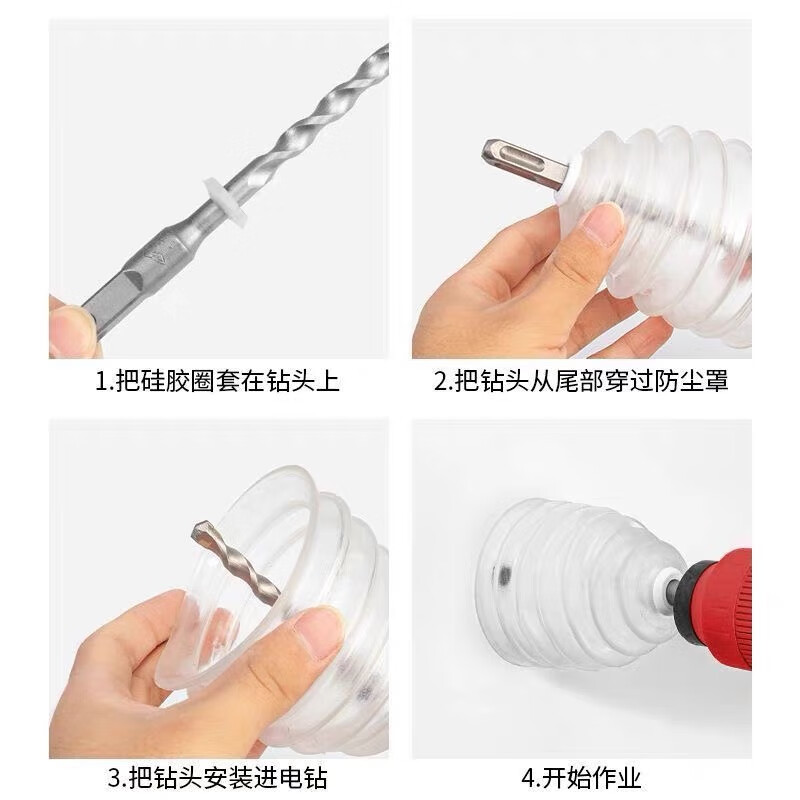 1.把硅胶圈套在钻头上

2.把钻头从尾部穿过防尘罩

3.把钻头安装进电钻

4.开始作业