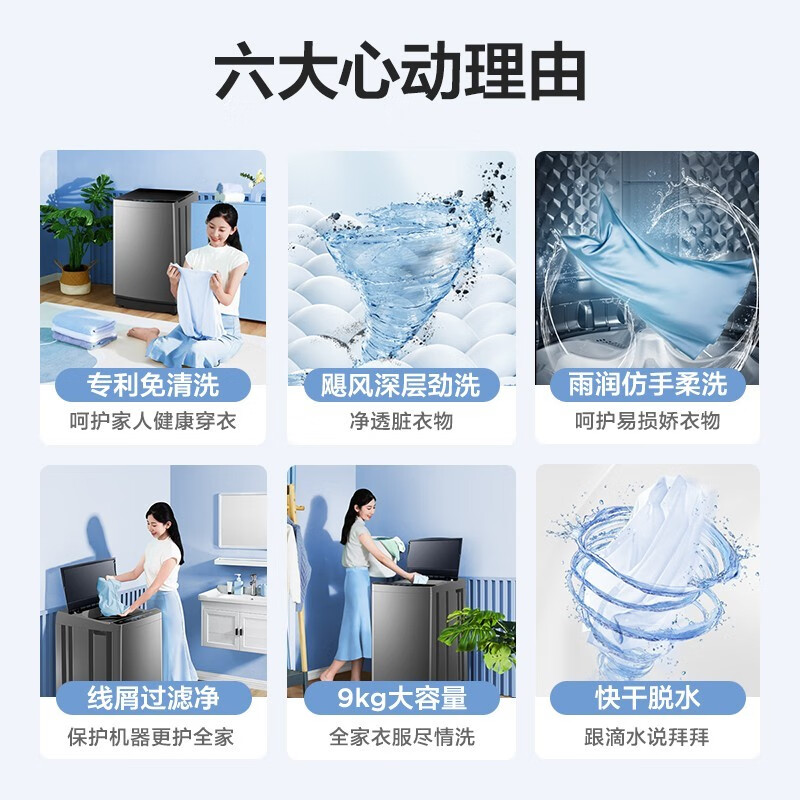 六大心动理由

专利免清洗
呵护家人健康穿衣

飓风深层劲洗
净透脏衣物

雨润仿手柔洗
呵护易损娇衣物

线屑过滤净
保护机器更护全家

9kg大容量
全家衣服尽情洗

快干脱水
跟滴水说拜拜