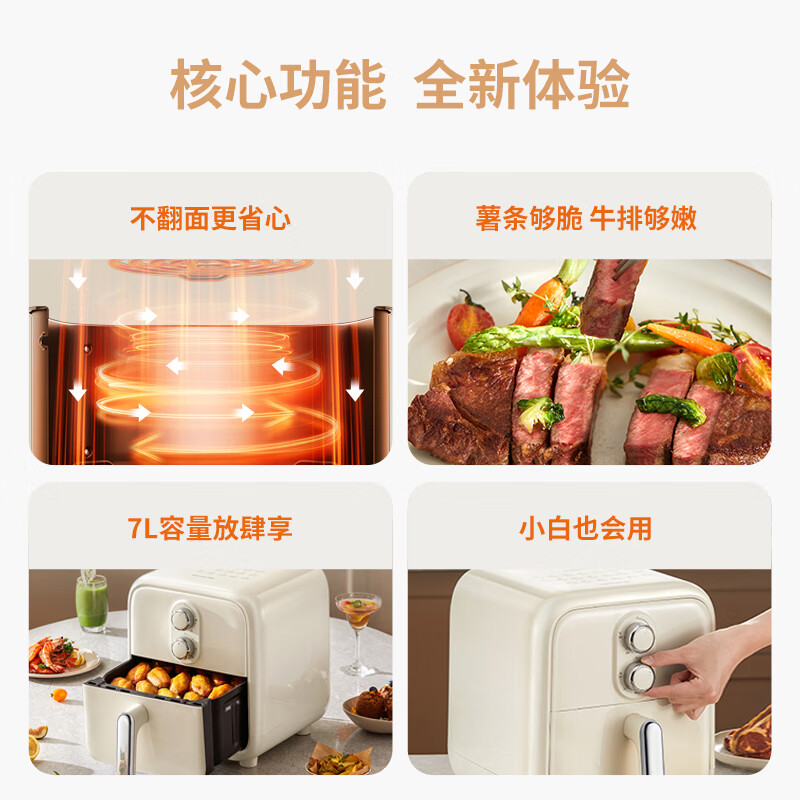 核心功能 全新体验

不翻面更省心

薯条够脆 牛排够嫩

7L容量放肆享

小白也会用