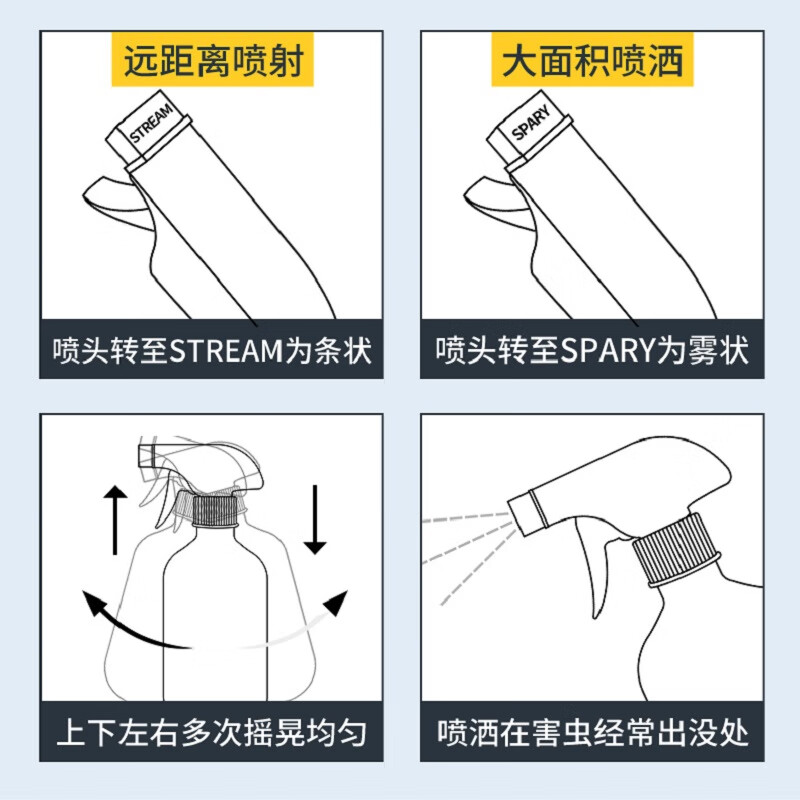 远距离喷射

STREAM

喷头转至STREAM为条状

大面积喷洒

SPARY

喷头转至SPARY为雾状

上下左右多次摇晃均匀

喷洒在害虫经常出没处