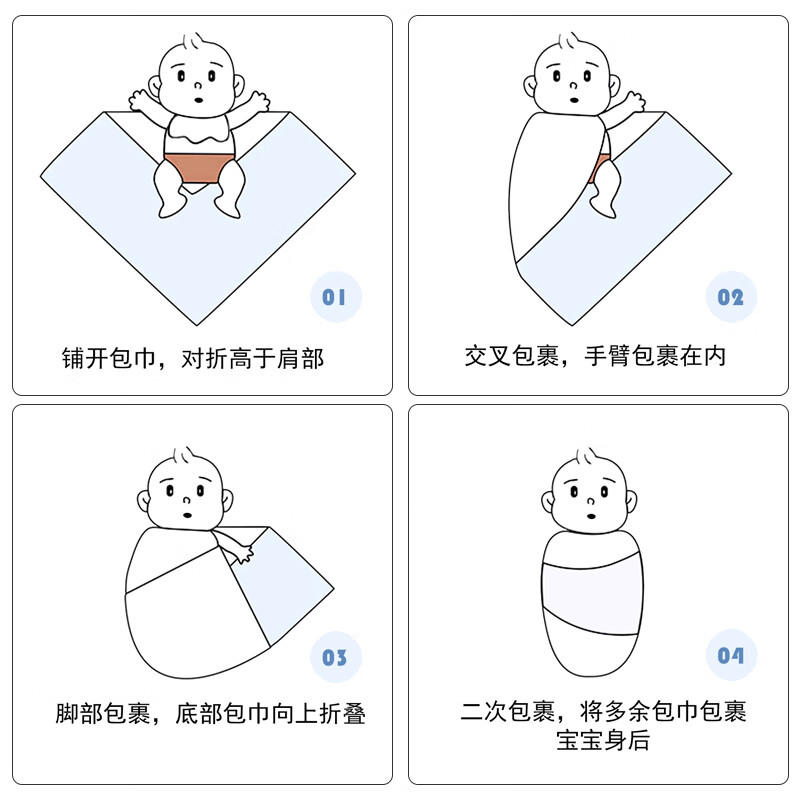 01

铺开包巾，对折高于肩部

02

交叉包裹，手臂包裹在内

03

脚部包裹，底部包巾向上折叠

04

二次包裹，将多余包巾包裹宝宝身后