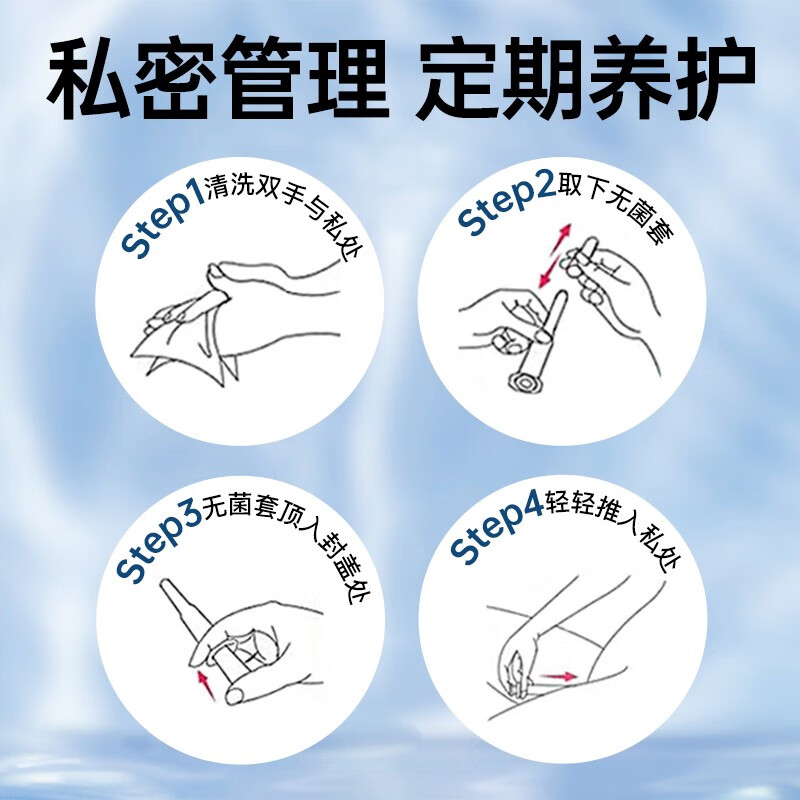 私密管理 定期养护

Step1清洗双手与私处

Step2取下无菌套

Step3无菌套顶入封盖处

Step4轻轻推入私处