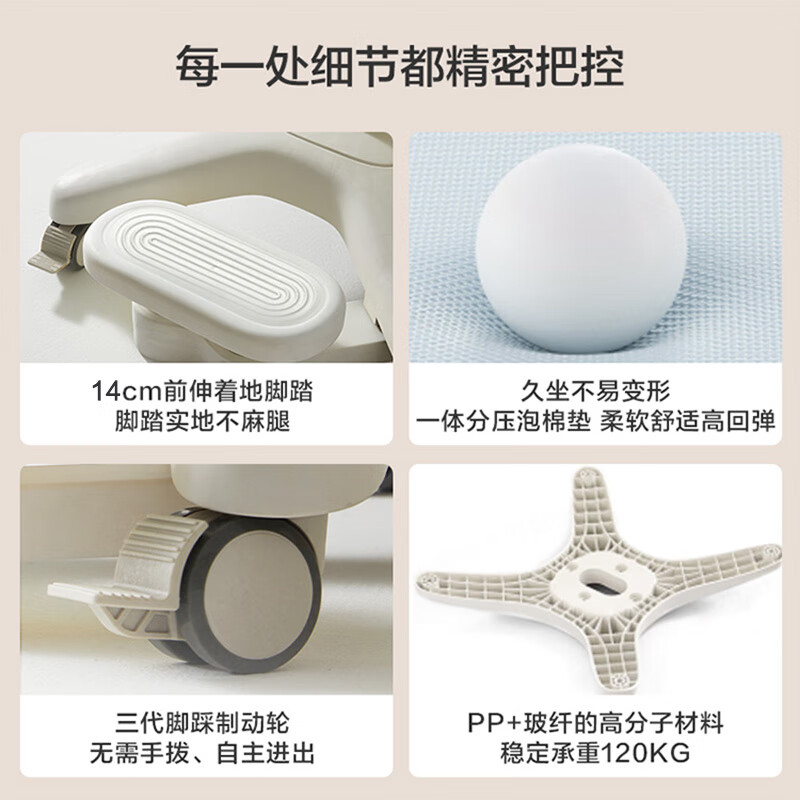 每一处细节都精密把控

14cm前伸着地脚踏
脚踏实地不麻腿

久坐不易变形
一体分压泡棉垫 柔软舒适高回弹

三代脚踩制动轮
无需手拨、自主进出

PP+玻纤的高分子材料
稳定承重120KG