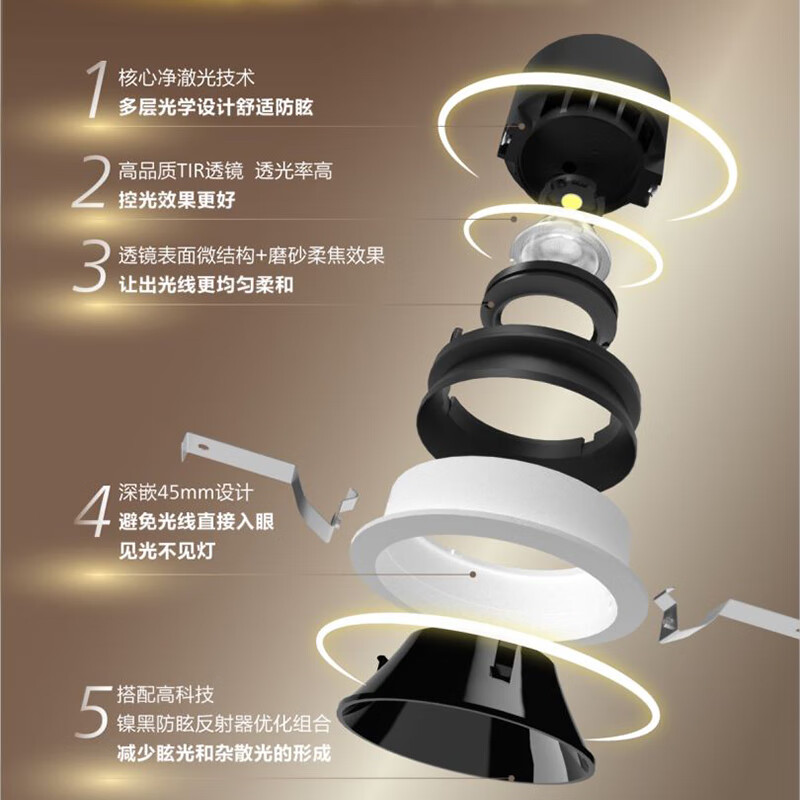 1 核心净澈光技术
多层光学设计舒适防眩

2 高品质TIR透镜 透光率高
控光效果更好

3 透镜表面微结构+磨砂柔焦效果
让出光线更均匀柔和

4 深嵌45mm设计
避免光线直接入眼
见光不见灯

5 搭配高科技
镍黑防眩反射器优化组合
减少眩光和杂散光的形成