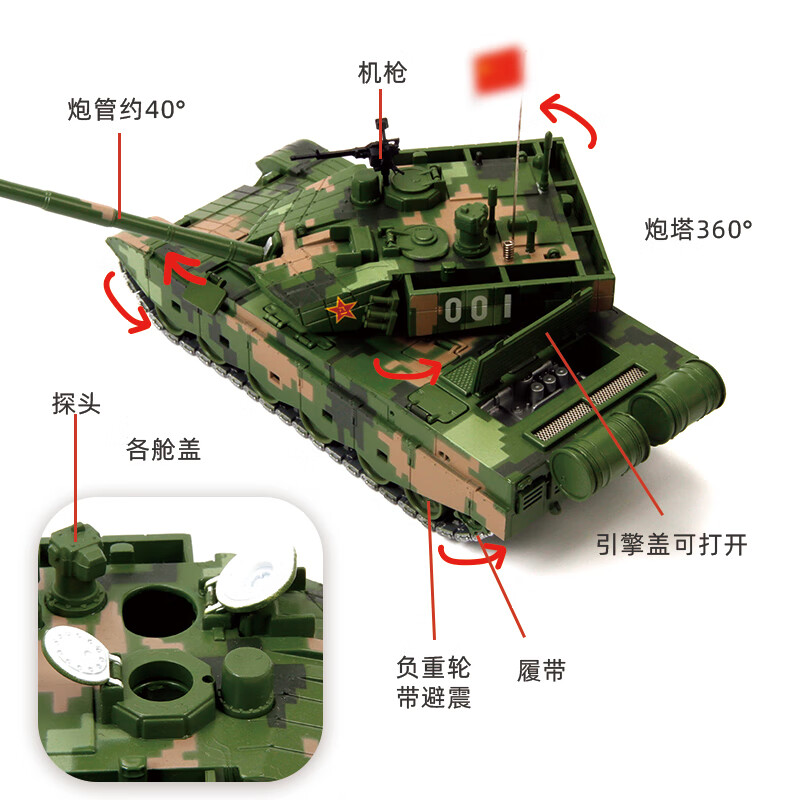 机枪

炮管约40°

炮塔360°

001

探头

各舱盖

引擎盖可打开

负重轮带避震

履带