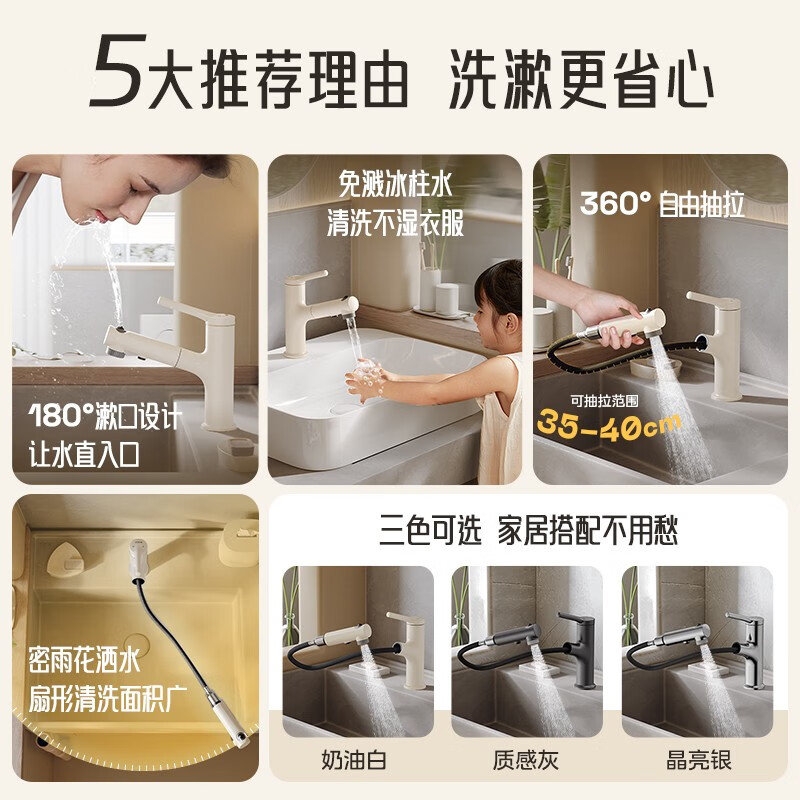 5大推荐理由 洗漱更省心

180°漱口设计
让水直入口

免溅冰柱水
清洗不湿衣服

360° 自由抽拉

可抽拉范围
35-40cm

密雨花洒水
扇形清洗面积广

三色可选 家居搭配不用愁

奶油白

质感灰

晶亮银