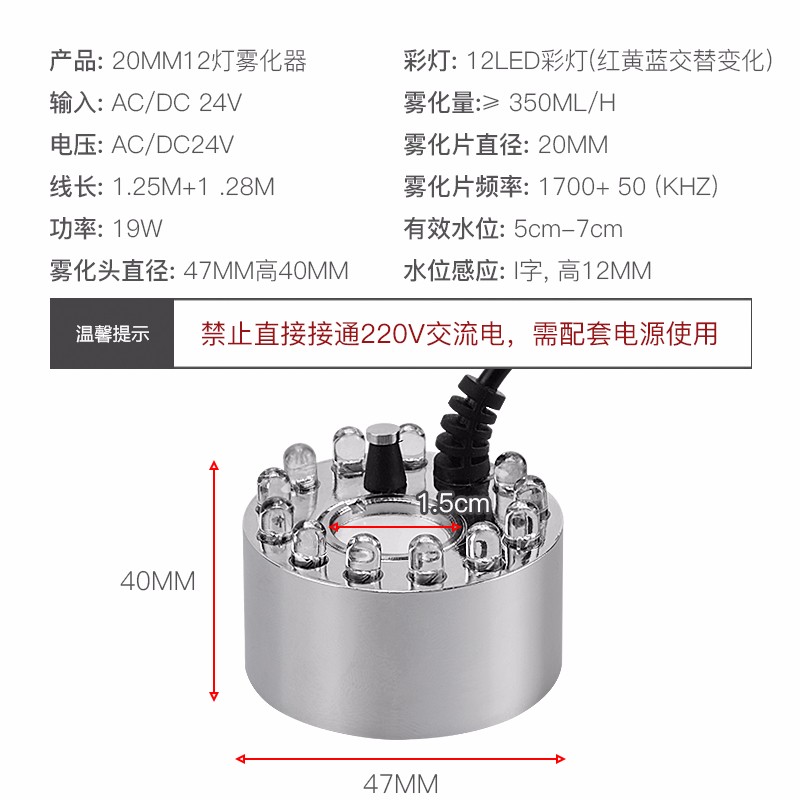 产品: 20MM12灯雾化器
输入: AC/DC 24V
电压: AC/DC24V
线长: 1.25M+1 .28M
功率: 19W
雾化头直径: 47MM高40MM

彩灯: 12LED彩灯(红黄蓝交替变化)
雾化量:≥ 350ML/H
雾化片直径: 20MM
雾化片频率: 1700+ 50 (KHZ)
有效水位: 5cm-7cm
水位感应: I字, 高12MM

温馨提示
禁止直接接通220V交流电，需配套电源使用

1.5cm
40MM
47MM