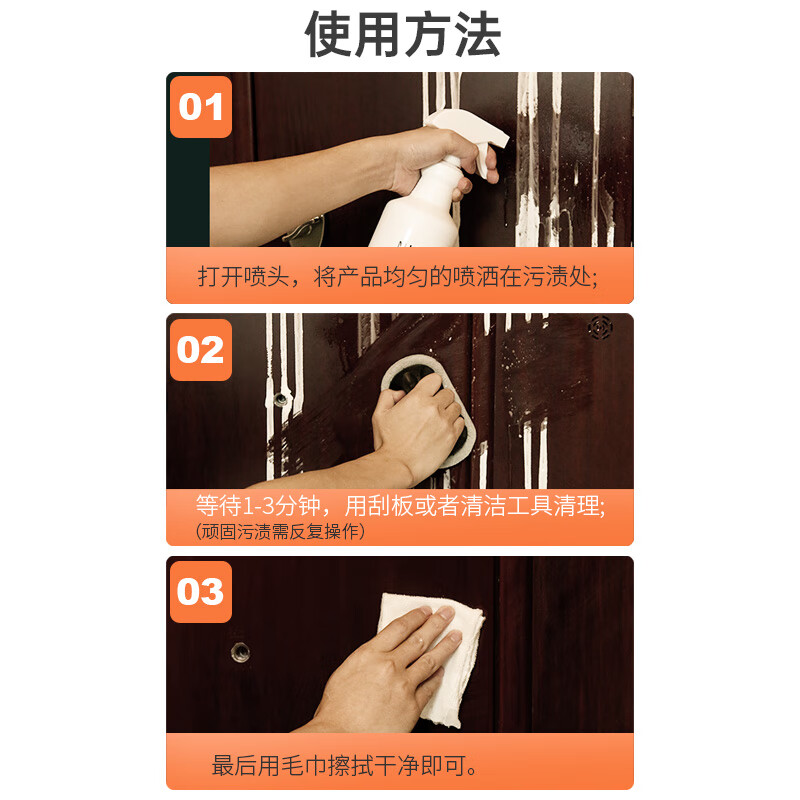 使用方法

01

打开喷头，将产品均匀的喷洒在污渍处;

02

等待1-3分钟，用刮板或者清洁工具清理;
(顽固污渍需反复操作)

03

最后用毛巾擦拭干净即可。