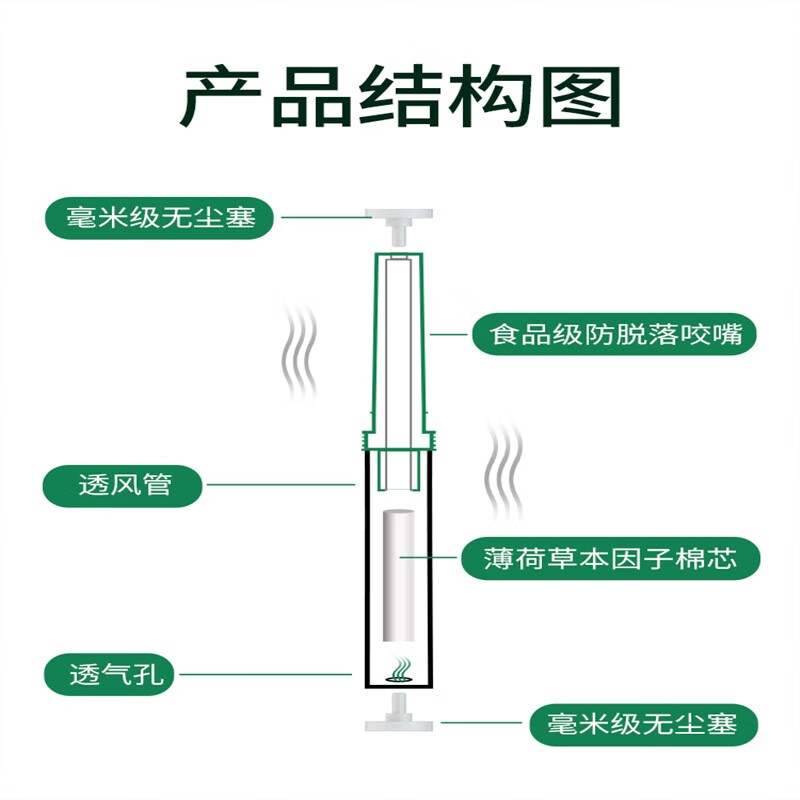 产品结构图

毫米级无尘塞

食品级防脱落咬嘴

透风管

薄荷草本因子棉芯

透气孔

毫米级无尘塞