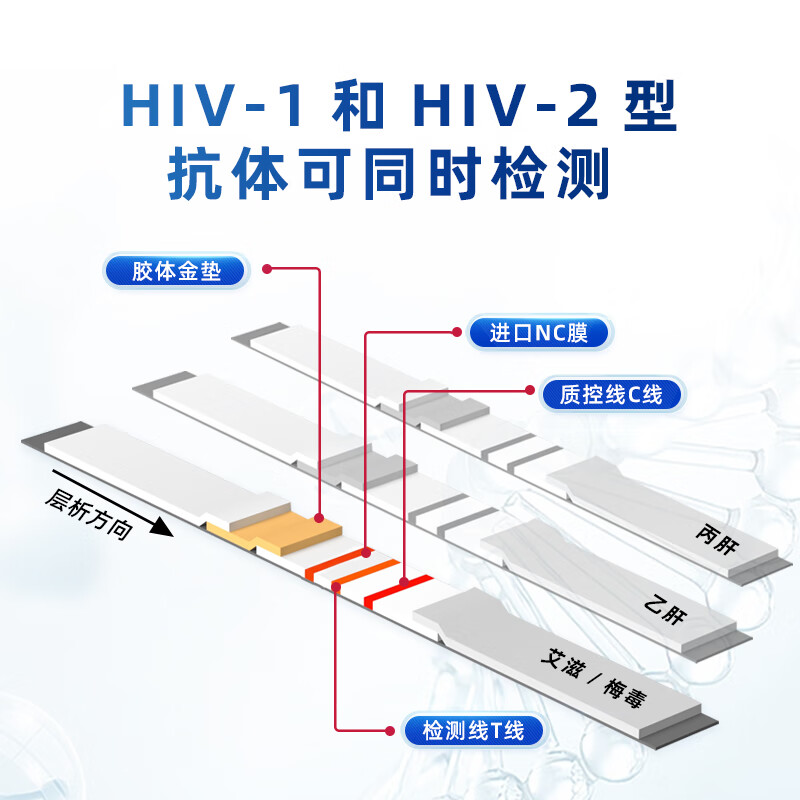 HIV-1 和 HIV-2 型
抗体可同时检测

胶体金垫

进口NC膜

质控线C线

层析方向

丙肝

乙肝

艾滋 / 梅毒

检测线T线