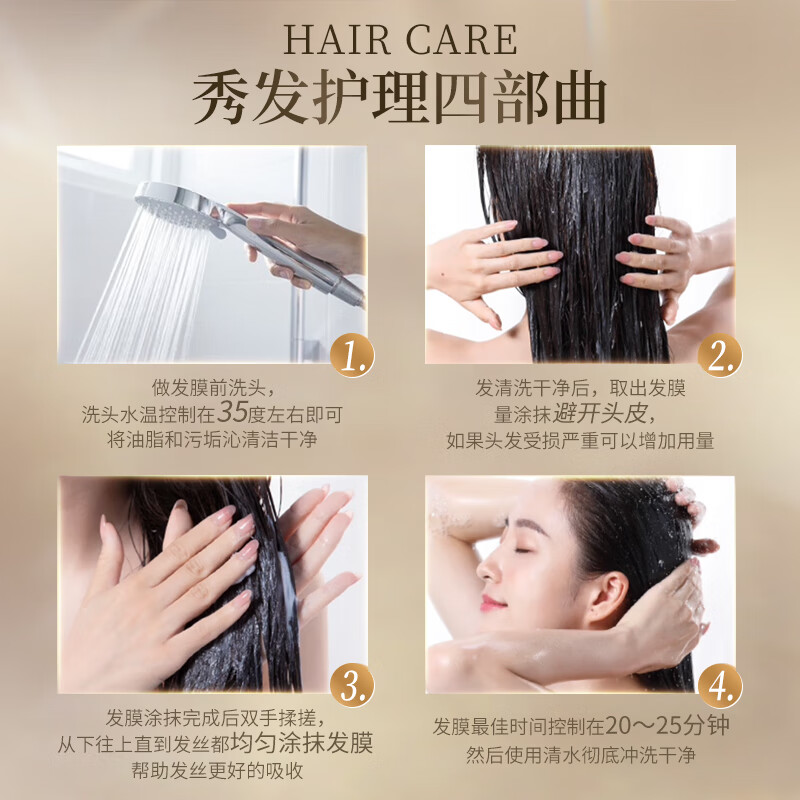 HAIR CARE
秀发护理四部曲

1.
做发膜前洗头，
洗头水温控制在35度左右即可
将油脂和污垢沁清洁干净

2.
发清洗干净后，取出发膜
量涂抹避开头皮，
如果头发受损严重可以增加用量

3.
发膜涂抹完成后双手揉搓，
从下往上直到发丝都均匀涂抹发膜
帮助发丝更好的吸收

4.
发膜最佳时间控制在20～25分钟
然后使用清水彻底冲洗干净