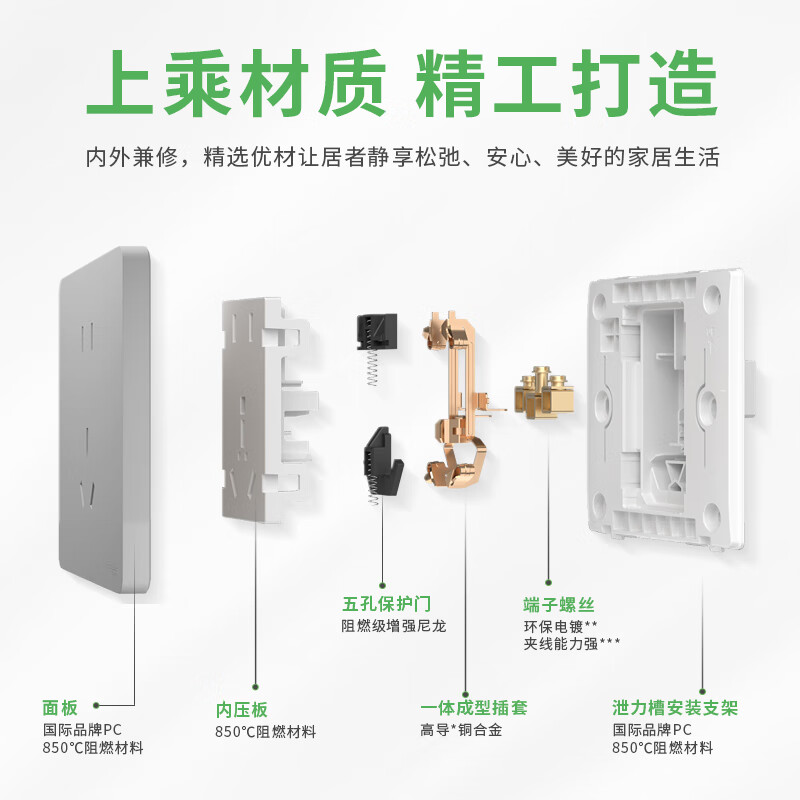 上乘材质 精工打造

内外兼修，精选优材让居者静享松弛、安心、美好的家居生活

五孔保护门
阻燃级增强尼龙

端子螺丝
环保电镀**
夹线能力强***

面板
国际品牌PC
850°C阻燃材料

内压板
850°C阻燃材料

一体成型插套
高导*铜合金

泄力槽安装支架
国际品牌PC
850°C阻燃材料