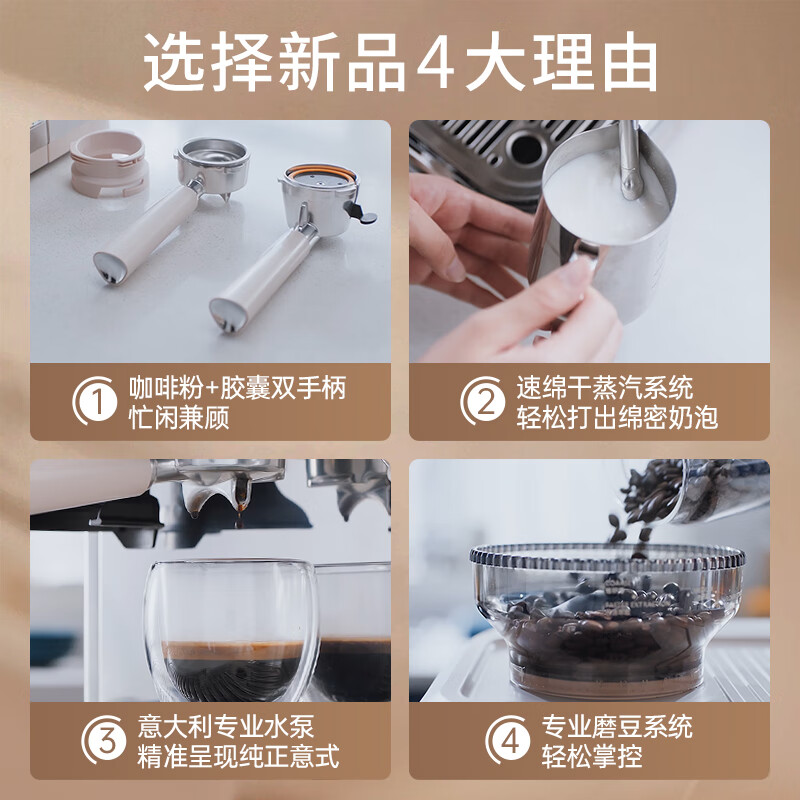 选择新品4大理由

1 咖啡粉+胶囊双手柄
忙闲兼顾

2 速绵干蒸汽系统
轻松打出绵密奶泡

3 意大利专业水泵
精准呈现纯正意式

4 专业磨豆系统
轻松掌控