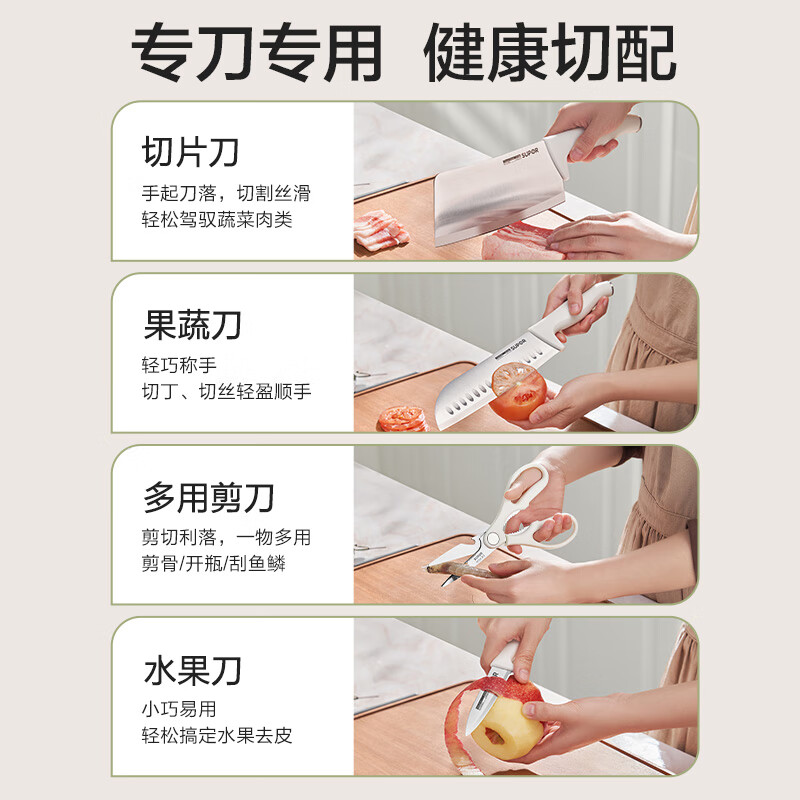 专刀专用 健康切配

切片刀
手起刀落，切割丝滑
轻松驾驭蔬菜肉类

SUPOR

果蔬刀
轻巧称手
切丁、切丝轻盈顺手

SUPOR

多用剪刀
剪切利落，一物多用
剪骨/开瓶/刮鱼鳞

水果刀
小巧易用
轻松搞定水果去皮