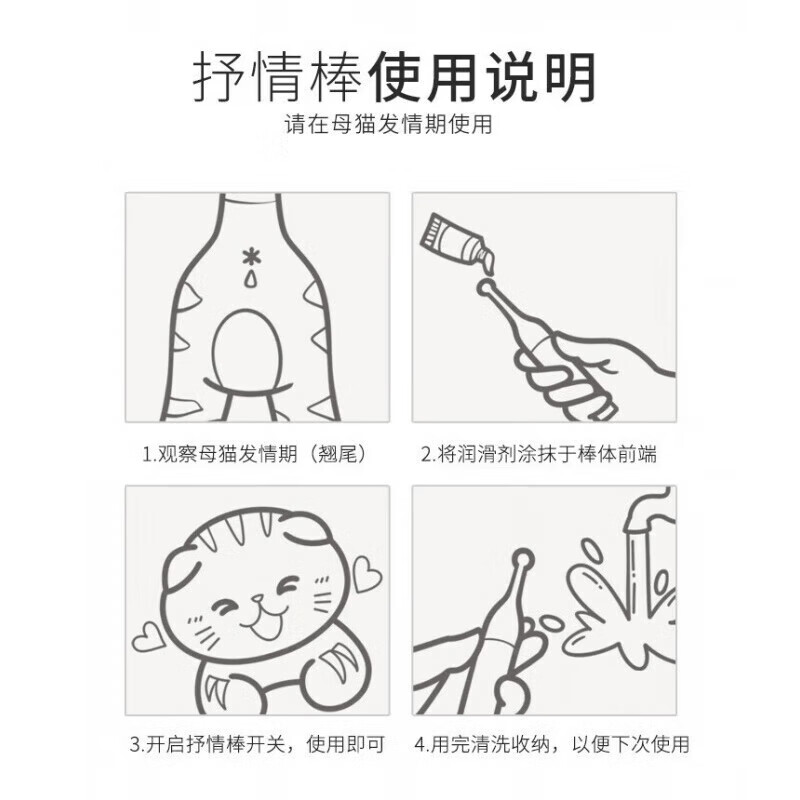 抒情棒使用说明
请在母猫发情期使用

1.观察母猫发情期（翘尾）

2.将润滑剂涂抹于棒体前端

3.开启抒情棒开关，使用即可

4.用完清洗收纳，以便下次使用