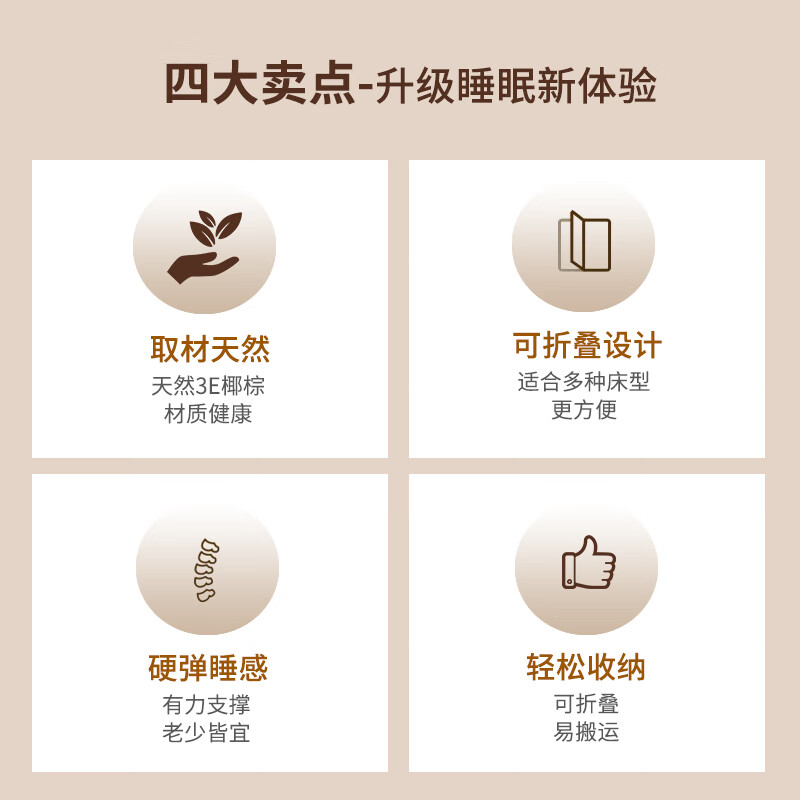 四大卖点-升级睡眠新体验

取材天然
天然3E椰棕
材质健康

可折叠设计
适合多种床型
更方便

硬弹睡感
有力支撑
老少皆宜

轻松收纳
可折叠
易搬运