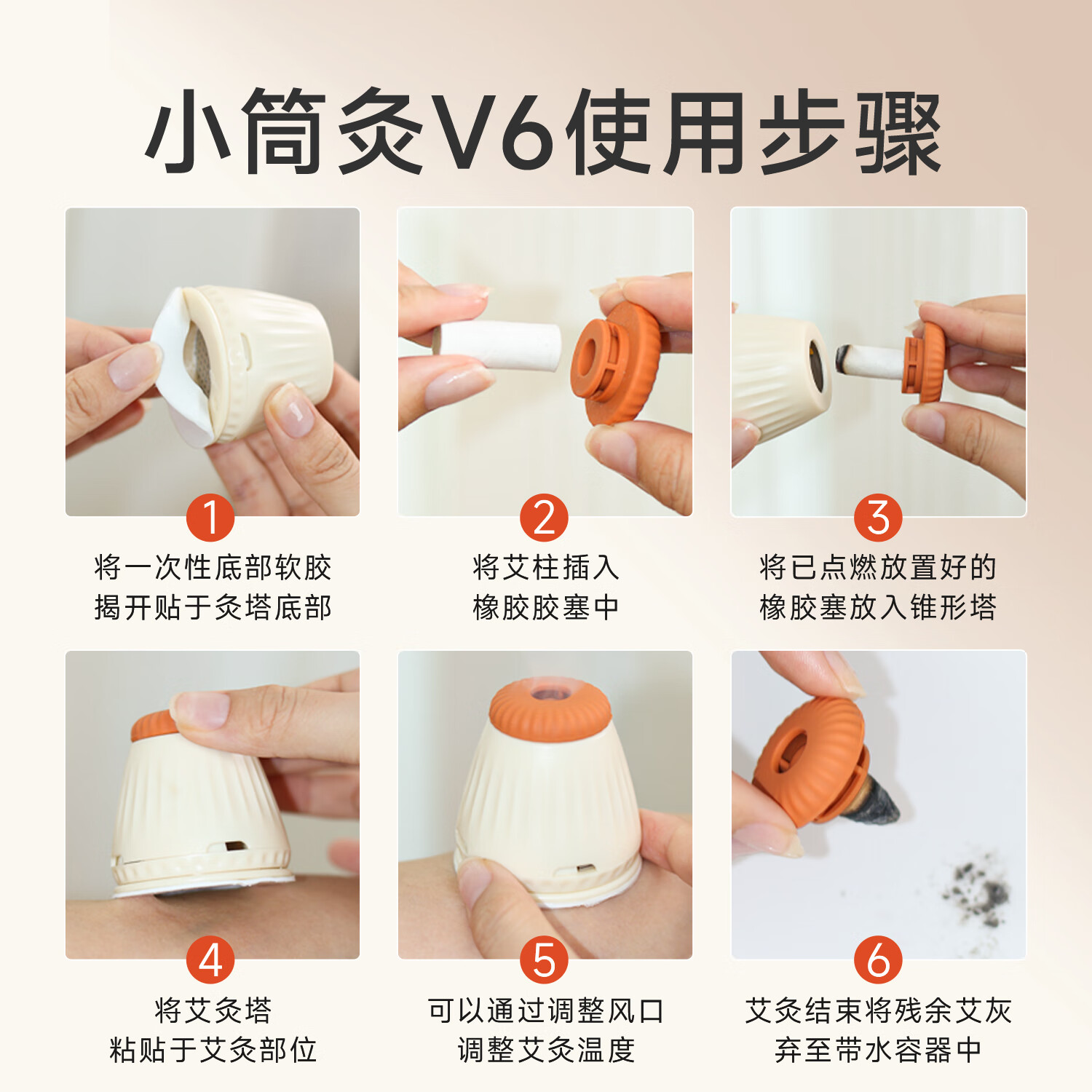 小筒灸V6使用步骤

1
将一次性底部软胶
揭开贴于灸塔底部

2
将艾柱插入
橡胶胶塞中

3
将已点燃放置好的
橡胶塞放入锥形塔

4
将艾灸塔
粘贴于艾灸部位

5
可以通过调整风口
调整艾灸温度

6
艾灸结束将残余艾灰
弃至带水容器中