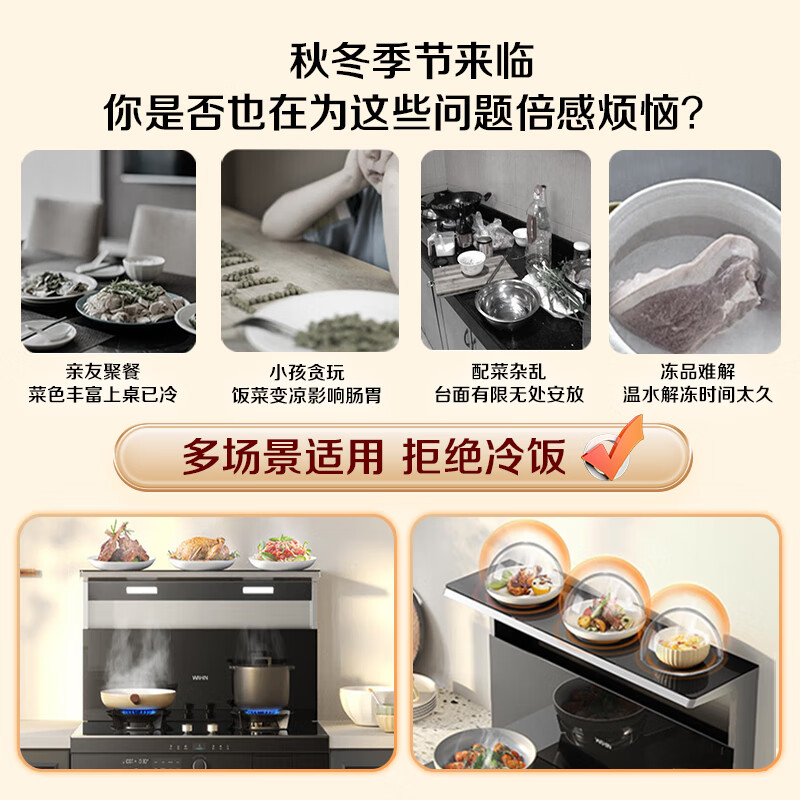 秋冬季节来临
你是否也在为这些问题倍感烦恼?

亲友聚餐
菜色丰富上桌已冷

小孩贪玩
饭菜变凉影响肠胃

配菜杂乱
台面有限无处安放

冻品难解
温水解冻时间太久

多场景适用 拒绝冷饭

WAHIN

WAHIN