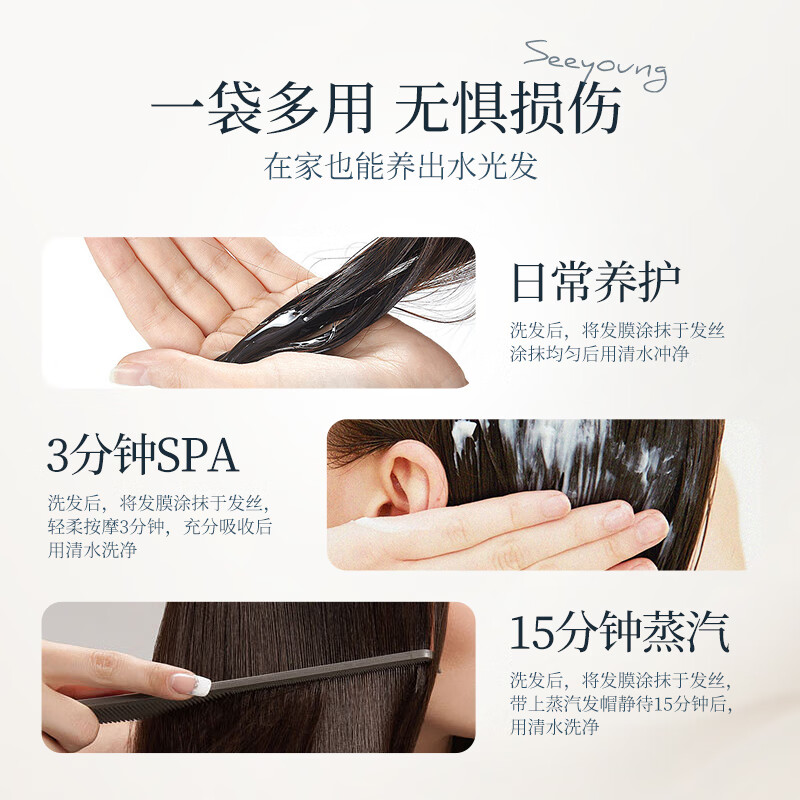 Seeyoung

一袋多用 无惧损伤

在家也能养出水光发

日常养护

洗发后，将发膜涂抹于发丝
涂抹均匀后用清水冲净

3分钟SPA

洗发后，将发膜涂抹于发丝，
轻柔按摩3分钟，充分吸收后
用清水洗净

15分钟蒸汽

洗发后，将发膜涂抹于发丝，
带上蒸汽发帽静待15分钟后，
用清水洗净