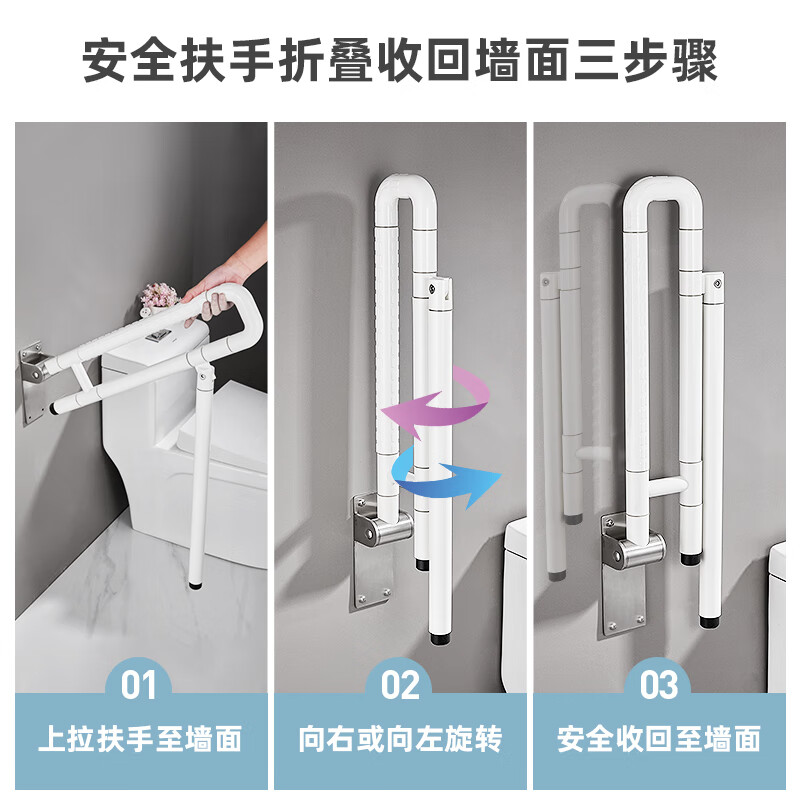 安全扶手折叠收回墙面三步骤

01
上拉扶手至墙面

02
向右或向左旋转

03
安全收回至墙面