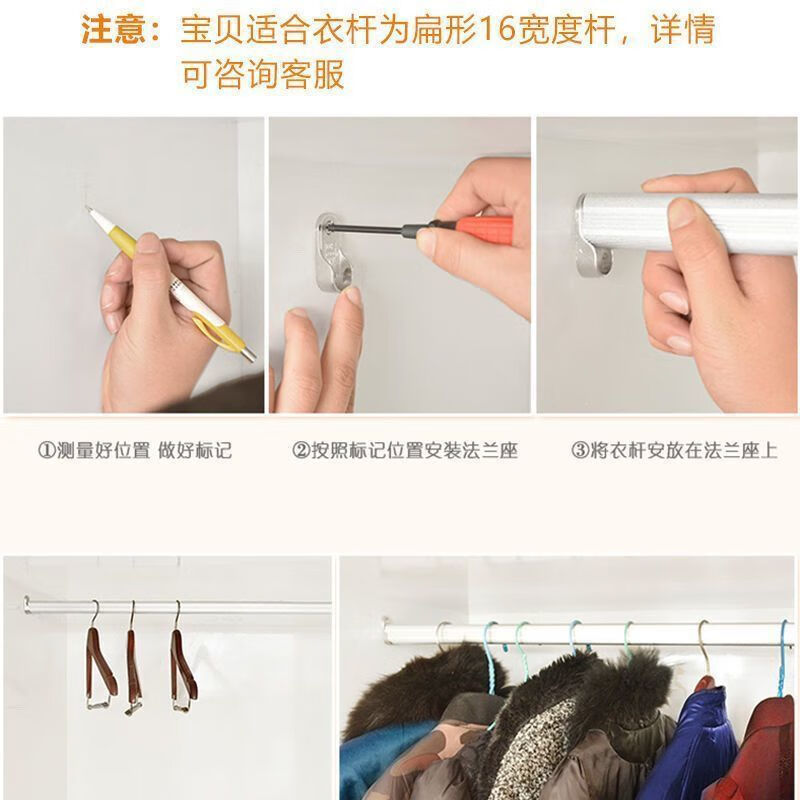 注意：宝贝适合衣杆为扁形16宽度杆，详情可咨询客服

①测量好位置 做好标记

②按照标记位置安装法兰座

③将衣杆安放在法兰座上