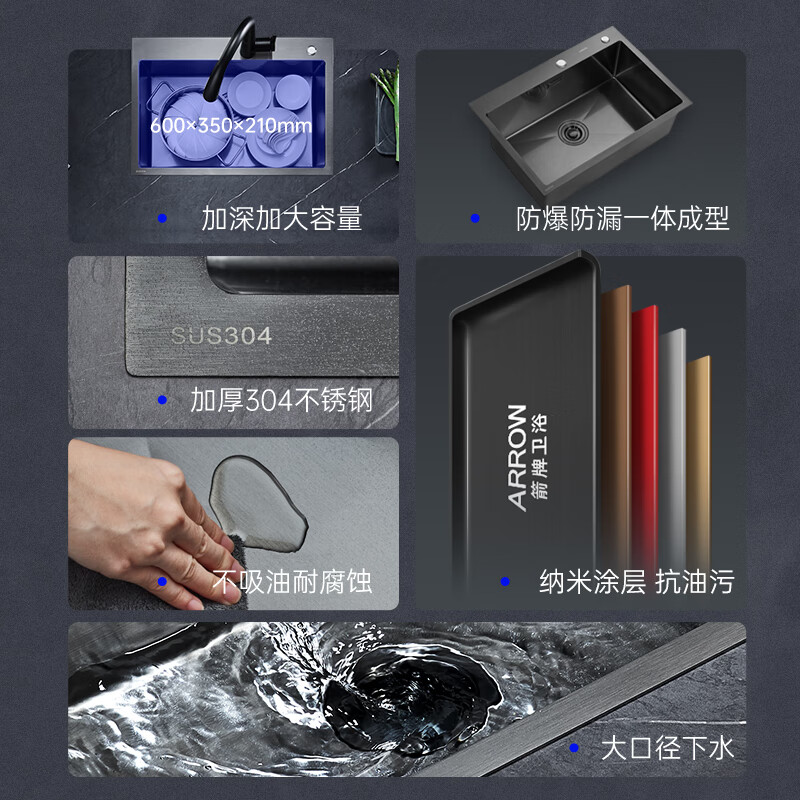 600×350×210mm

加深加大容量

防爆防漏一体成型

SUS304

加厚304不锈钢

ARROW
箭牌卫浴

不吸油耐腐蚀

纳米涂层 抗油污

大口径下水