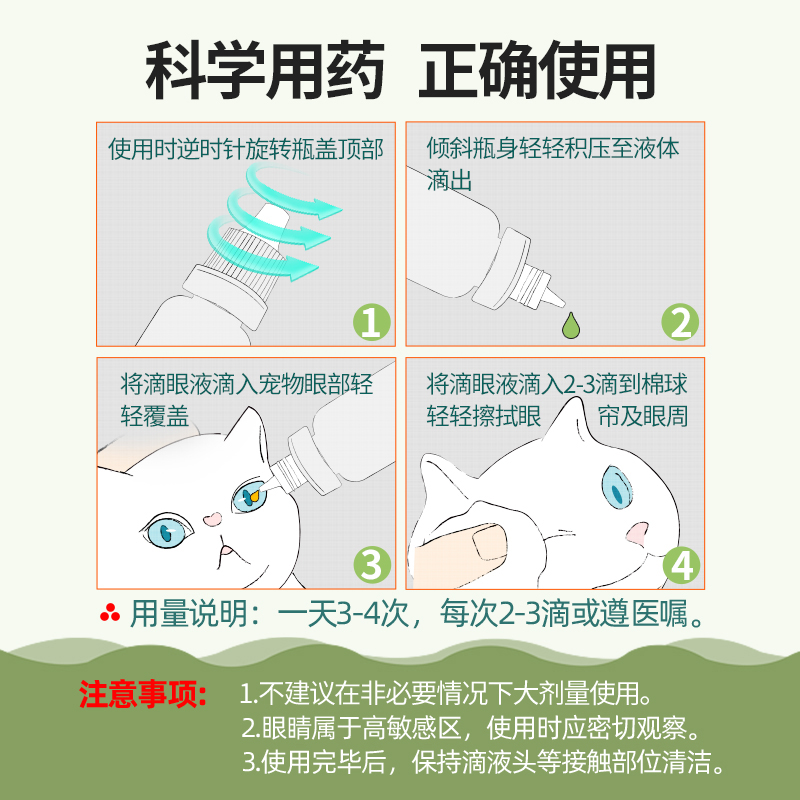 科学用药 正确使用

使用时逆时针旋转瓶盖顶部

1

倾斜瓶身轻轻积压至液体滴出

2

将滴眼液滴入宠物眼部轻轻覆盖

3

将滴眼液滴入2-3滴到棉球轻轻擦拭眼 帘及眼周

4

用量说明：一天3-4次，每次2-3滴或遵医嘱。

注意事项：
1.不建议在非必要情况下大剂量使用。
2.眼睛属于高敏感区，使用时应密切观察。
3.使用完毕后，保持滴液头等接触部位清洁。