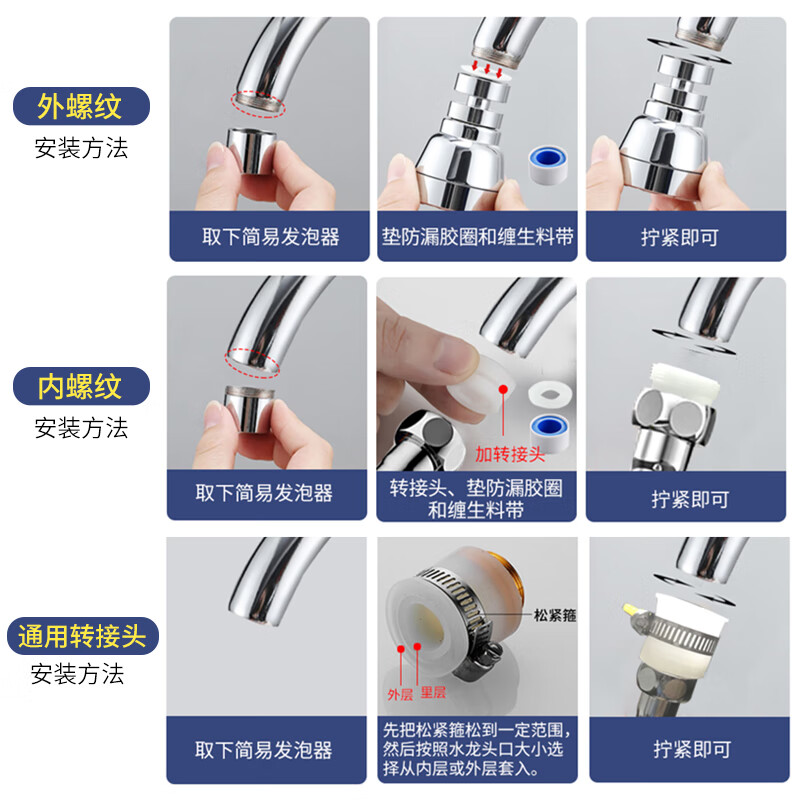 外螺纹
安装方法

取下简易发泡器

垫防漏胶圈和缠生料带

拧紧即可

内螺纹
安装方法

取下简易发泡器

加转接头

转接头、垫防漏胶圈和缠生料带

拧紧即可

通用转接头
安装方法

取下简易发泡器

松紧箍

外层 里层

先把松紧箍松到一定范围，然后按照水龙头口大小选择从内层或外层套入。

拧紧即可