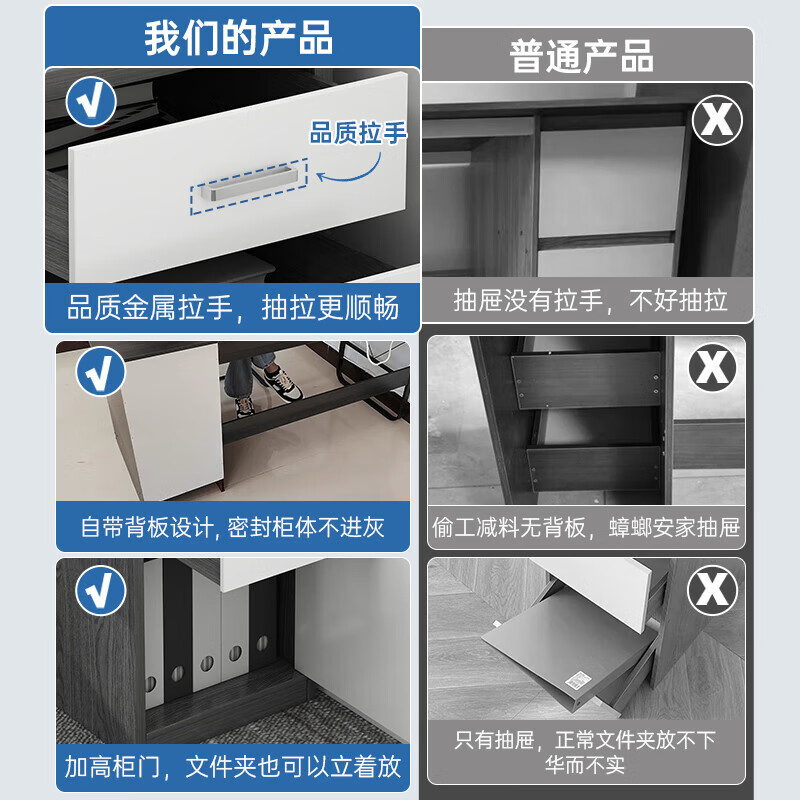 我们的产品

品质拉手

品质金属拉手，抽拉更顺畅

自带背板设计，密封柜体不进灰

加高柜门，文件夹也可以立着放

普通产品

抽屉没有拉手，不好抽拉

偷工减料无背板，蟑螂安家抽屉

只有抽屉，正常文件夹放不下
华而不实