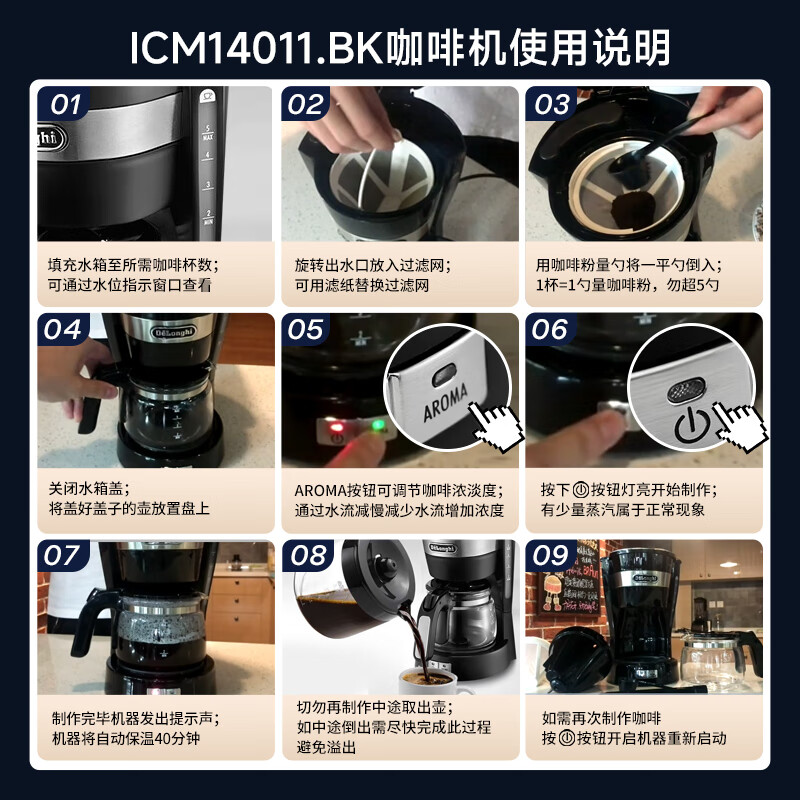 ICM14011.BK咖啡机使用说明

01
5 MAX
4
3
2 MIN
填充水箱至所需咖啡杯数；
可通过水位指示窗口查看

02
旋转出水口放入过滤网；
可用滤纸替换过滤网

03
用咖啡粉量勺将一平勺倒入；
1杯=1勺量咖啡粉，勿超5勺

04
DēLonghi
关闭水箱盖；
将盖好盖子的壶放置盘上

05
AROMA
AROMA按钮可调节咖啡浓淡度；
通过水流减慢减少水流增加浓度

06
按下⏻按钮灯亮开始制作；
有少量蒸汽属于正常现象

07
制作完毕机器发出提示声；
机器将自动保温40分钟

08
DēLonghi
切勿再制作中途取出壶；
如中途倒出需尽快完成此过程
避免溢出

09
DēLonghi
如需再次制作咖啡
按⏻按钮开启机器重新启动