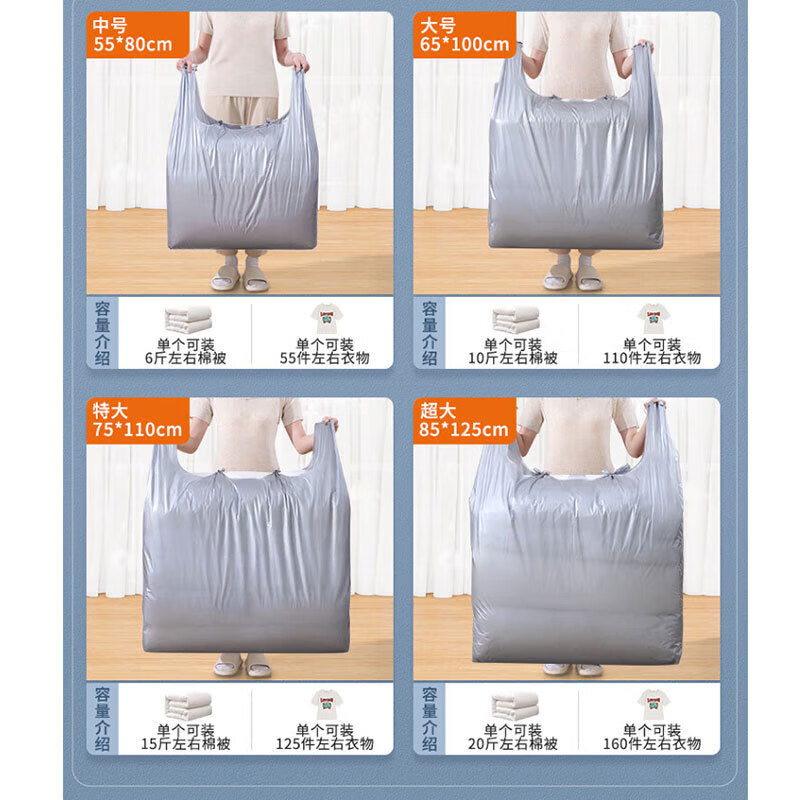 中号
55*80cm

容量介绍

单个可装
6斤左右棉被

单个可装
55件左右衣物

大号
65*100cm

容量介绍

单个可装
10斤左右棉被

单个可装
110件左右衣物

特大
75*110cm

容量介绍

单个可装
15斤左右棉被

单个可装
125件左右衣物

超大
85*125cm

容量介绍

单个可装
20斤左右棉被

单个可装
160件左右衣物