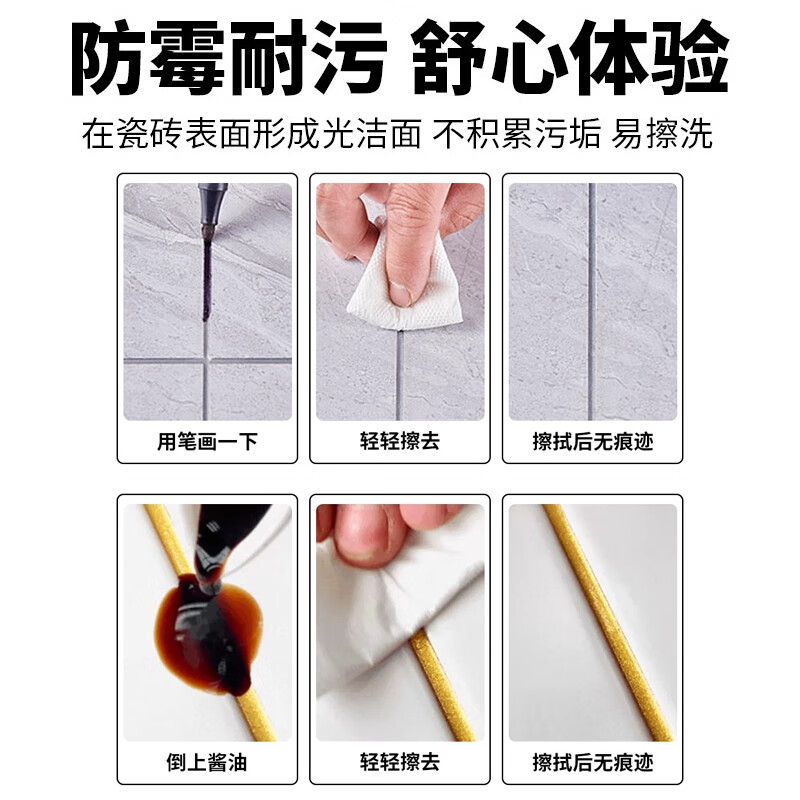 防霉耐污 舒心体验

在瓷砖表面形成光洁面 不积累污垢 易擦洗

用笔画一下

轻轻擦去

擦拭后无痕迹

倒上酱油

轻轻擦去

擦拭后无痕迹