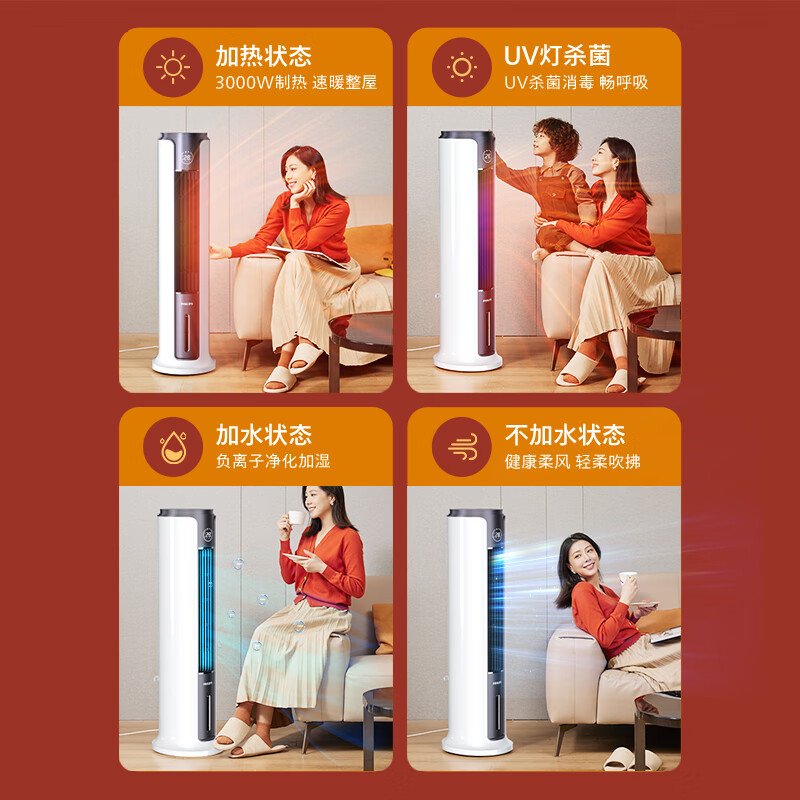 加热状态
3000W制热 速暖整屋

UV灯杀菌
UV杀菌消毒 畅呼吸

加水状态
负离子净化加湿

不加水状态
健康柔风 轻柔吹拂