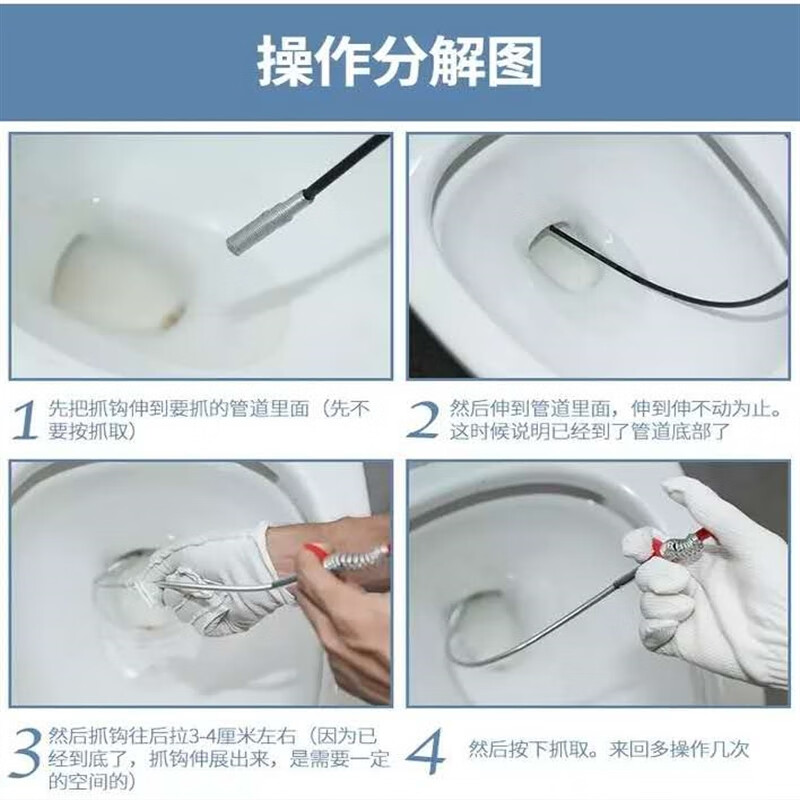 操作分解图

1 先把抓钩伸到要抓的管道里面（先不要按抓取）

2 然后伸到管道里面，伸到伸不动为止。这时候说明已经到了管道底部了

3 然后抓钩往后拉3-4厘米左右（因为已经到底了，抓钩伸展出来，是需要一定的空间的）

4 然后按下抓取。来回多操作几次