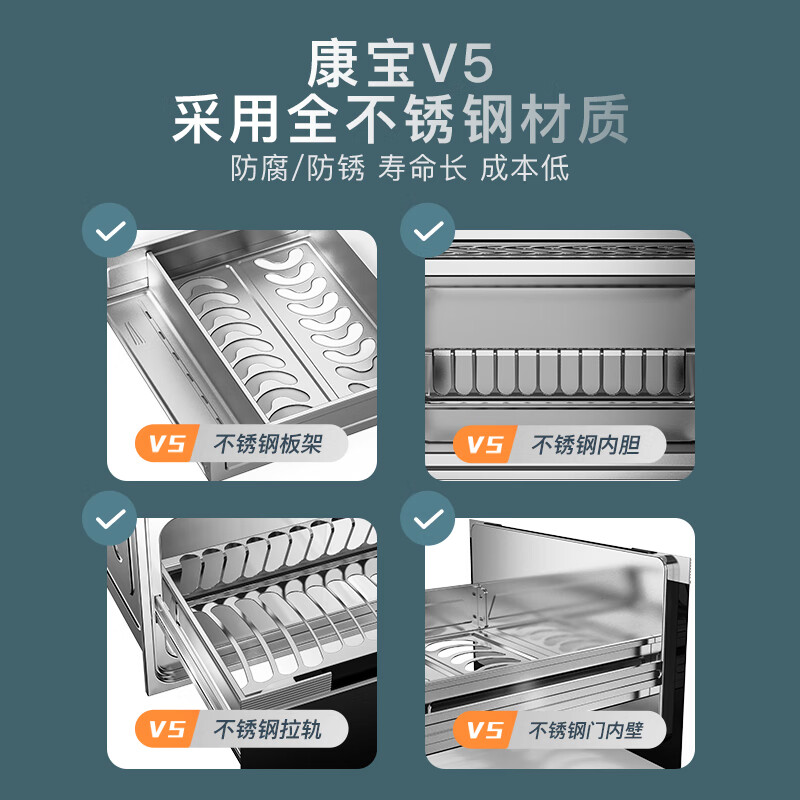 康宝V5
采用全不锈钢材质
防腐/防锈 寿命长 成本低

V5 不锈钢板架

V5 不锈钢内胆

V5 不锈钢拉轨

V5 不锈钢门内壁