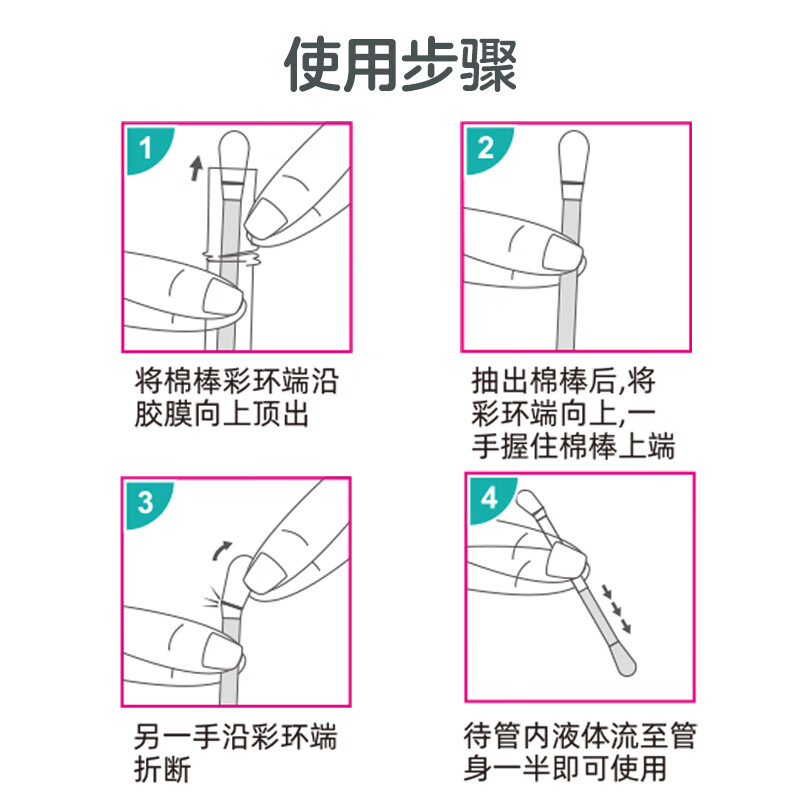 使用步骤

1

将棉棒彩环端沿胶膜向上顶出

2

抽出棉棒后,将彩环端向上,一手握住棉棒上端

3

另一手沿彩环端折断

4

待管内液体流至管身一半即可使用