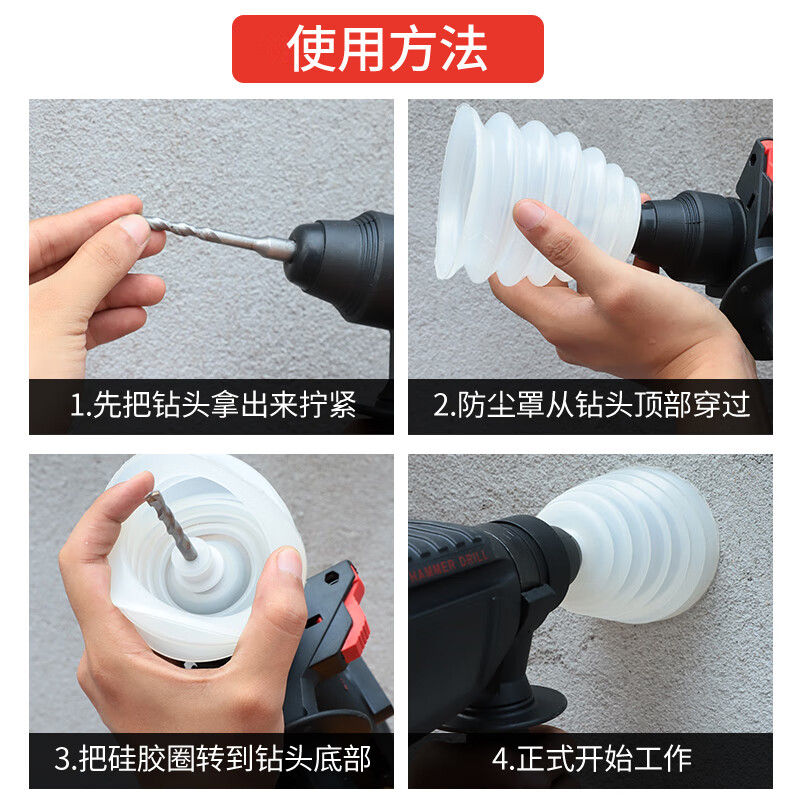 使用方法

1.先把钻头拿出来拧紧

2.防尘罩从钻头顶部穿过

3.把硅胶圈转到钻头底部

HAMMER DRILL

4.正式开始工作