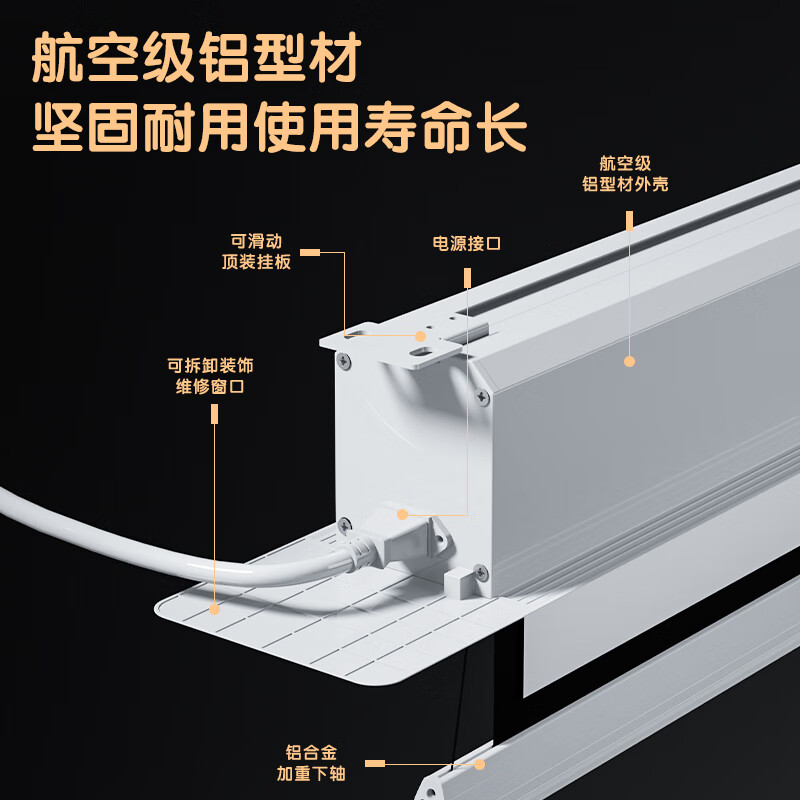 航空级铝型材
坚固耐用使用寿命长

航空级
铝型材外壳

可滑动
顶装挂板

电源接口

可拆卸装饰
维修窗口

铝合金
加重下轴