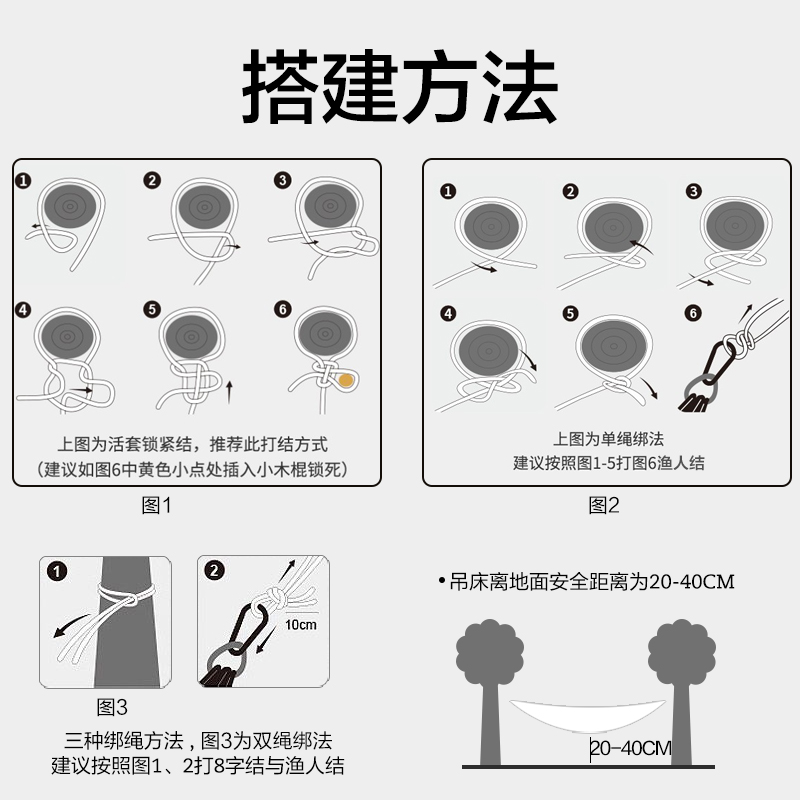 搭建方法

1 2 3 4 5 6

上图为活套锁紧结，推荐此打结方式
（建议如图6中黄色小点处插入小木棍锁死）

图1

1 2 3 4 5 6

上图为单绳绑法
建议按照图1-5打图6渔人结

图2

1 2

10cm

图3

三种绑绳方法，图3为双绳绑法
建议按照图1、2打8字结与渔人结

• 吊床离地面安全距离为20-40CM

20-40CM