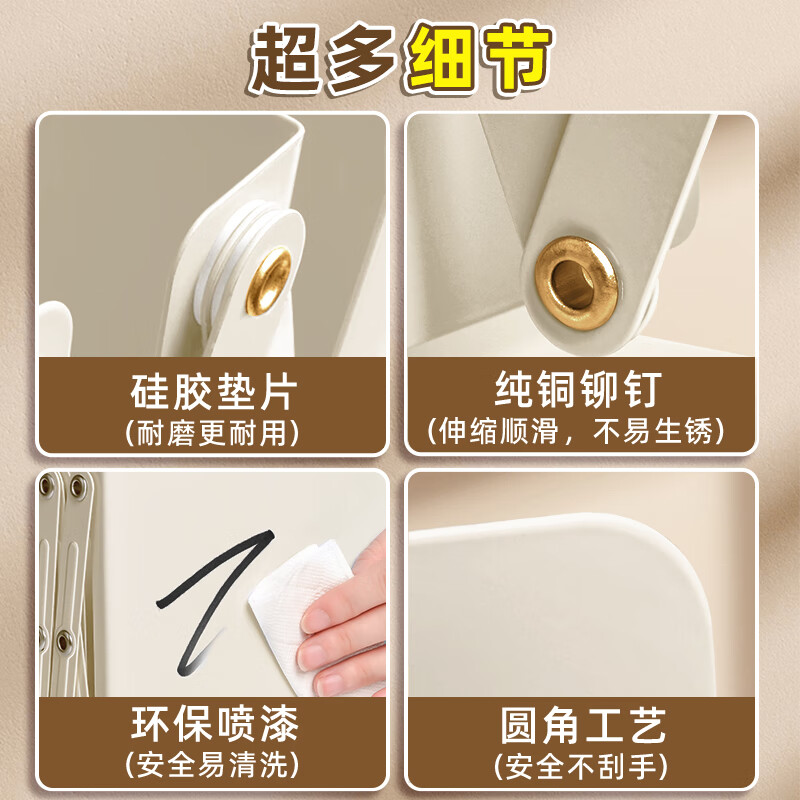 超多细节

硅胶垫片
(耐磨更耐用)

纯铜铆钉
(伸缩顺滑，不易生锈)

环保喷漆
(安全易清洗)

圆角工艺
(安全不刮手)