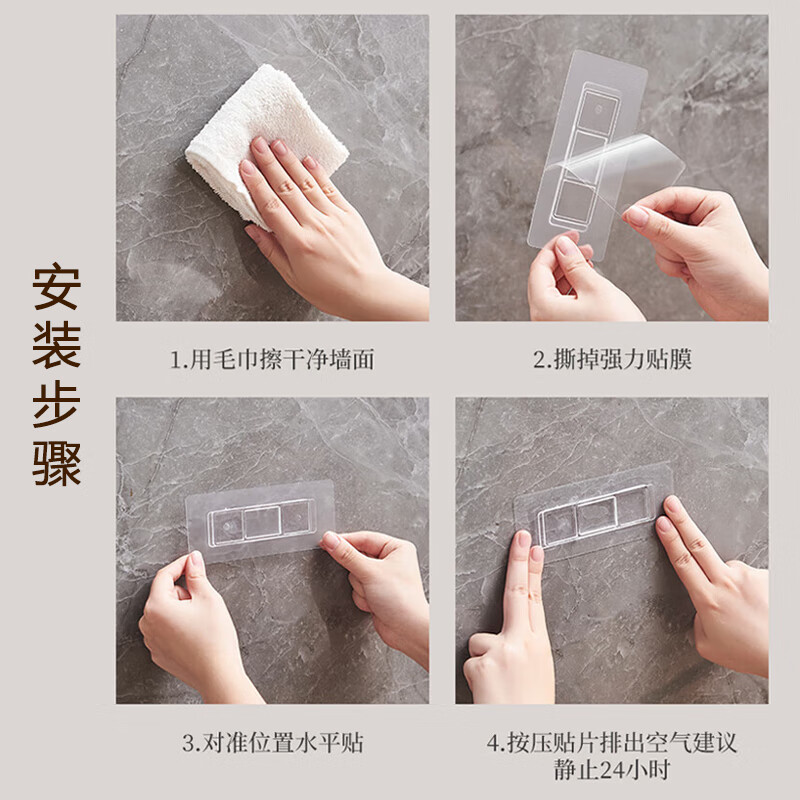 安装步骤

1.用毛巾擦干净墙面

2.撕掉强力贴膜

3.对准位置水平贴

4.按压贴片排出空气建议静止24小时