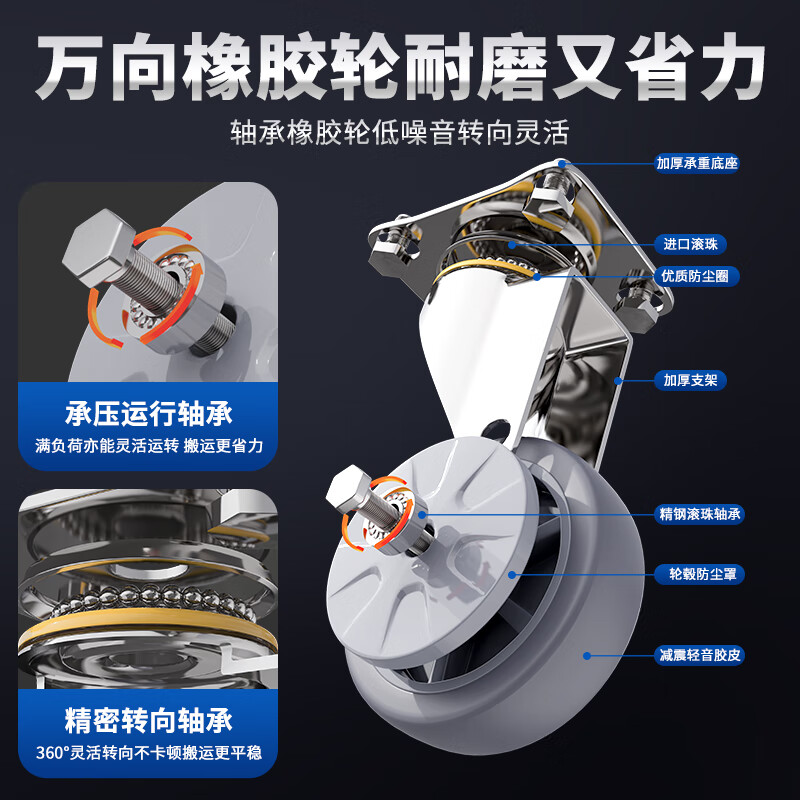 万向橡胶轮耐磨又省力

轴承橡胶轮低噪音转向灵活

承压运行轴承

满负荷亦能灵活运转 搬运更省力

精密转向轴承

360°灵活转向不卡顿搬运更平稳

加厚承重底座

进口滚珠

优质防尘圈

加厚支架

精钢滚珠轴承

轮毂防尘罩

减震轻音胶皮