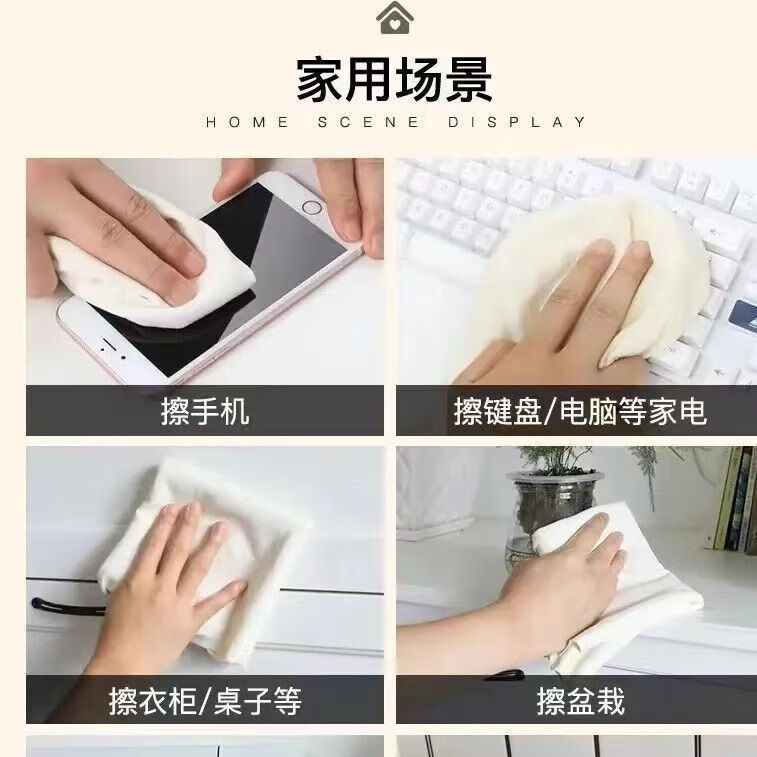 家用场景
HOME SCENE DISPLAY

擦手机

擦键盘/电脑等家电

擦衣柜/桌子等

擦盆栽