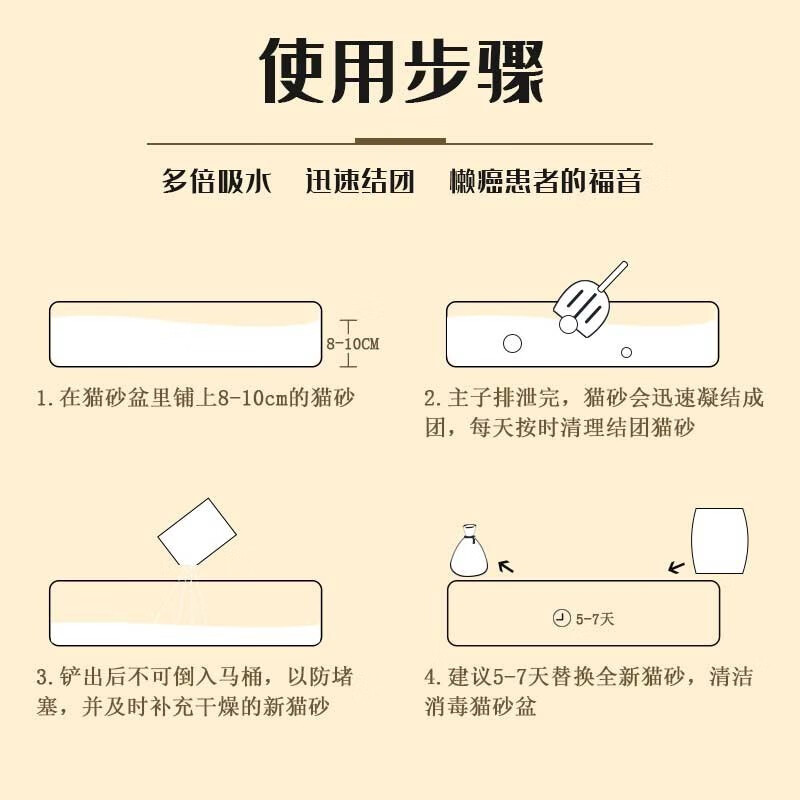 使用步骤

多倍吸水　迅速结团　懒癌患者的福音

8-10CM

1. 在猫砂盆里铺上8-10cm的猫砂

2. 主子排泄完，猫砂会迅速凝结成团，每天按时清理结团猫砂

3. 铲出后不可倒入马桶，以防堵塞，并及时补充干燥的新猫砂

5-7天

4. 建议5-7天替换全新猫砂，清洁消毒猫砂盆