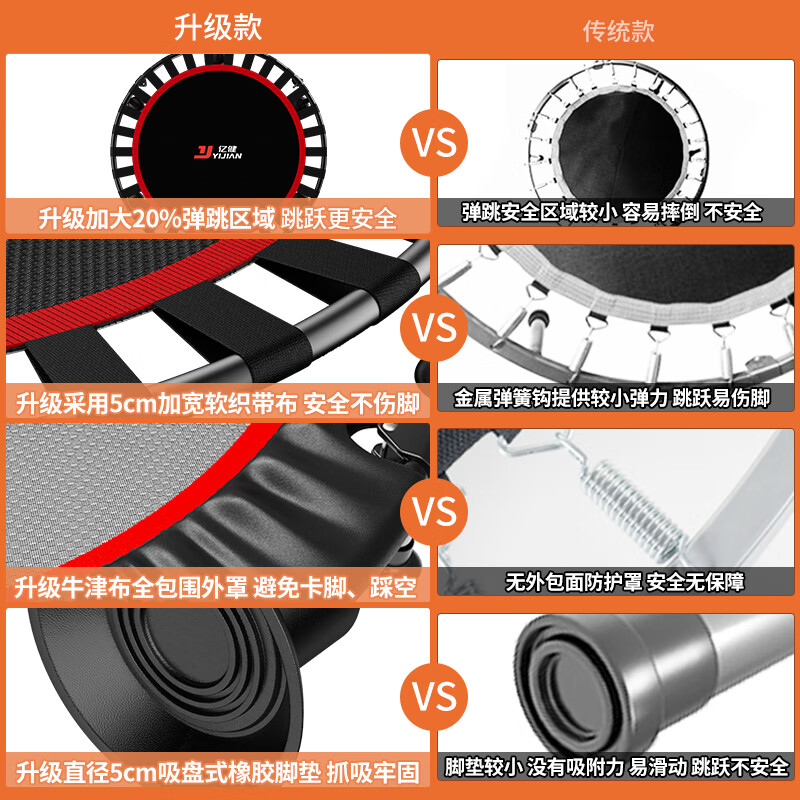 升级款

传统款

亿健 YIJIAN

VS

升级加大20%弹跳区域 跳跃更安全

弹跳安全区域较小 容易摔倒 不安全

VS

升级采用5cm加宽软织带布 安全不伤脚

金属弹簧钩提供较小弹力 跳跃易伤脚

VS

升级牛津布全包围外罩 避免卡脚、踩空

无外包面防护罩 安全无保障

VS

升级直径5cm吸盘式橡胶脚垫 抓吸牢固

脚垫较小 没有吸附力 易滑动 跳跃不安全